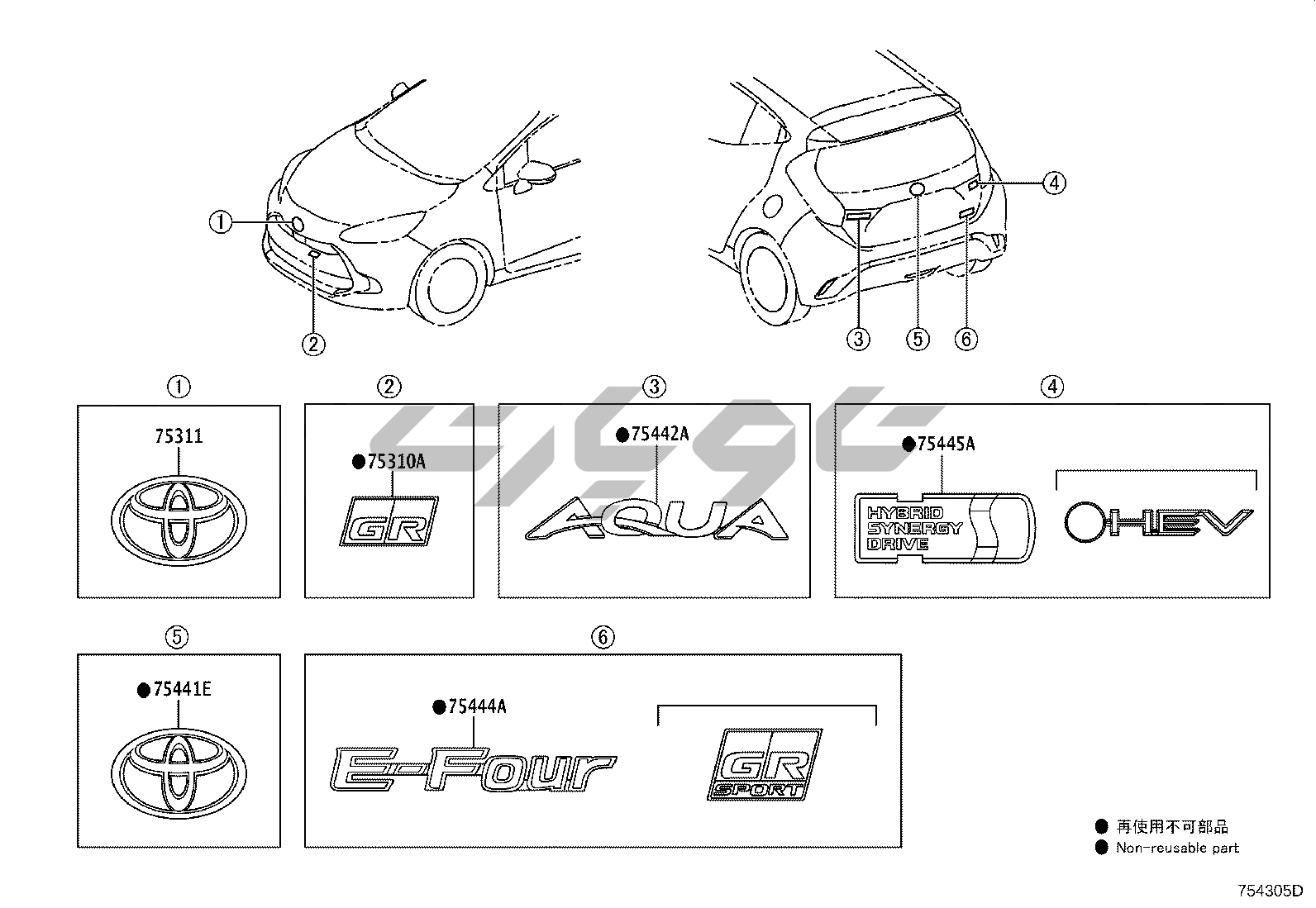 ①
②
④
③
⑤
⑥

①
75311

②
●75310A
GR

③
●75442A
AQUA

④
●75445A
HYBRID SYNERGY DRIVE
HEV

⑤
●75441E

⑥
●75444A
E-Four
GR SPORT

● 再使用不可部品
● Non-reusable part

754305D