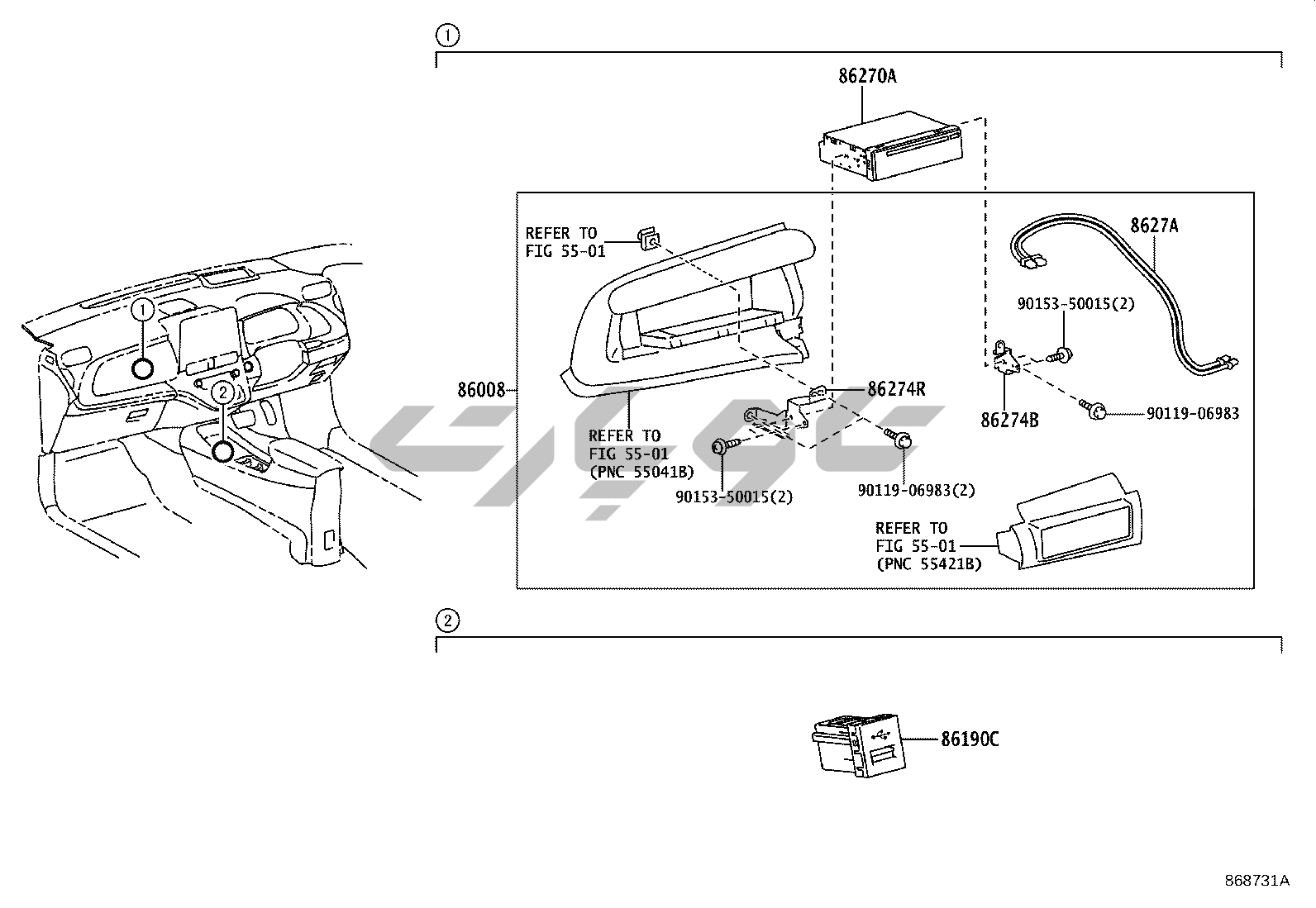 1

2

1

86270A

REFER TO
FIG 55-01

8627A

90153-50015(2)

86008

86274R

86274B

90119-06983

REFER TO
FIG 55-01
(PNC 55041B)

90153-50015(2)

90119-06983(2)

REFER TO
FIG 55-01
(PNC 55421B)

2

86190C

868731A