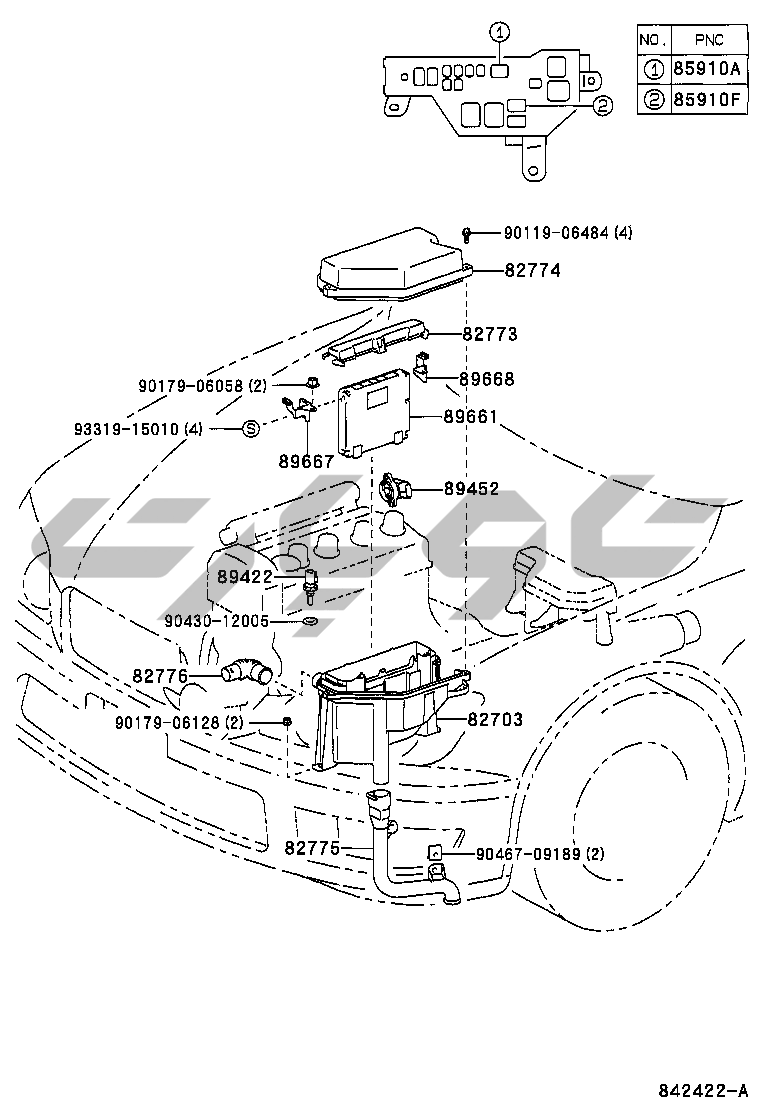 ①
②

| NO. | PNC |
|---|---|
| ① | 85910A |
| ② | 85910F |

90119-06484 (4)
82774
82773
90179-06058 (2)
89668
93319-15010 (4)
S
89661
89667
89452
89422
90430-12005
82776
90179-06128 (2)
82703
82775
90467-09189 (2)

842422-A