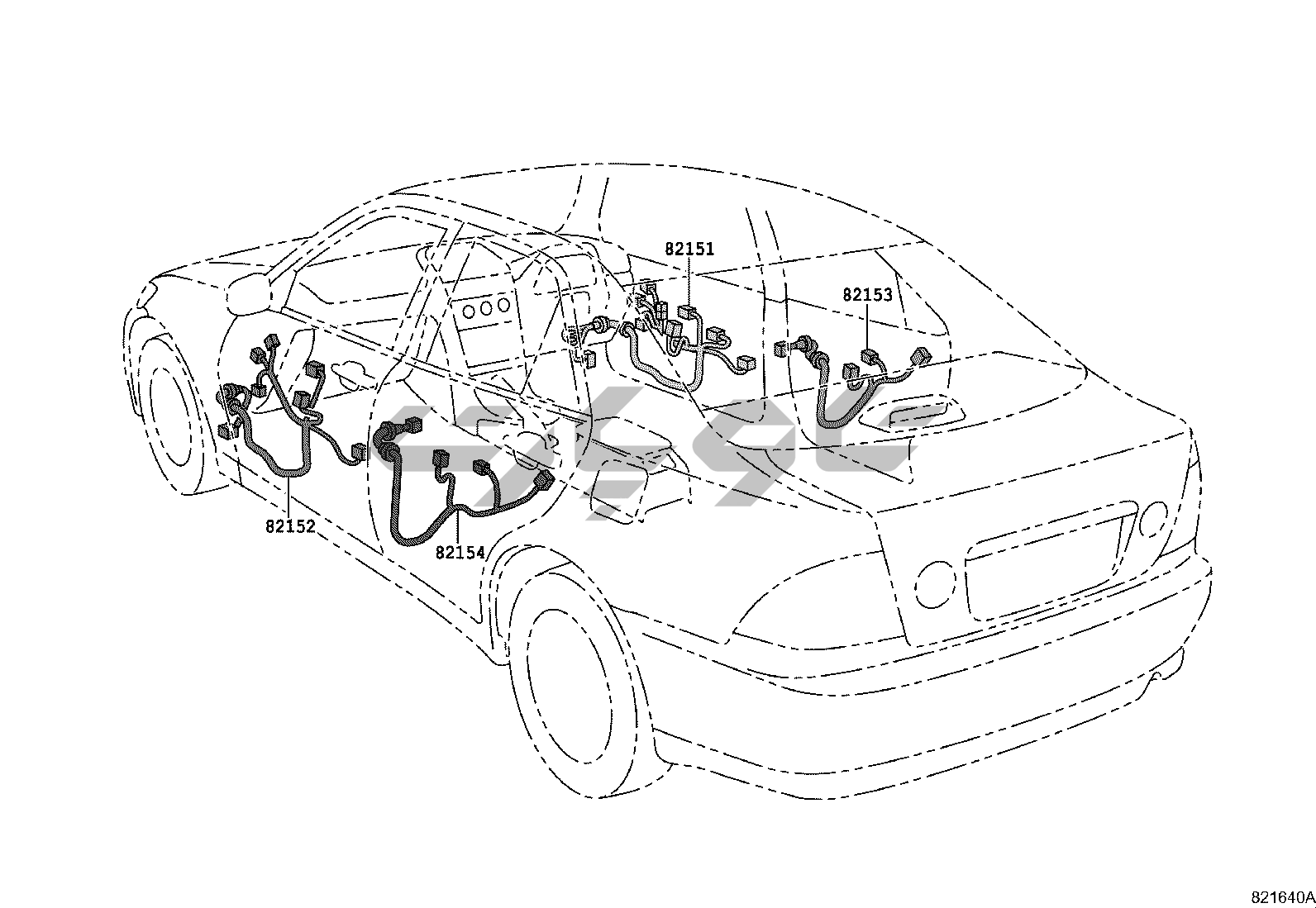 82151
82153
82152
82154
821640A