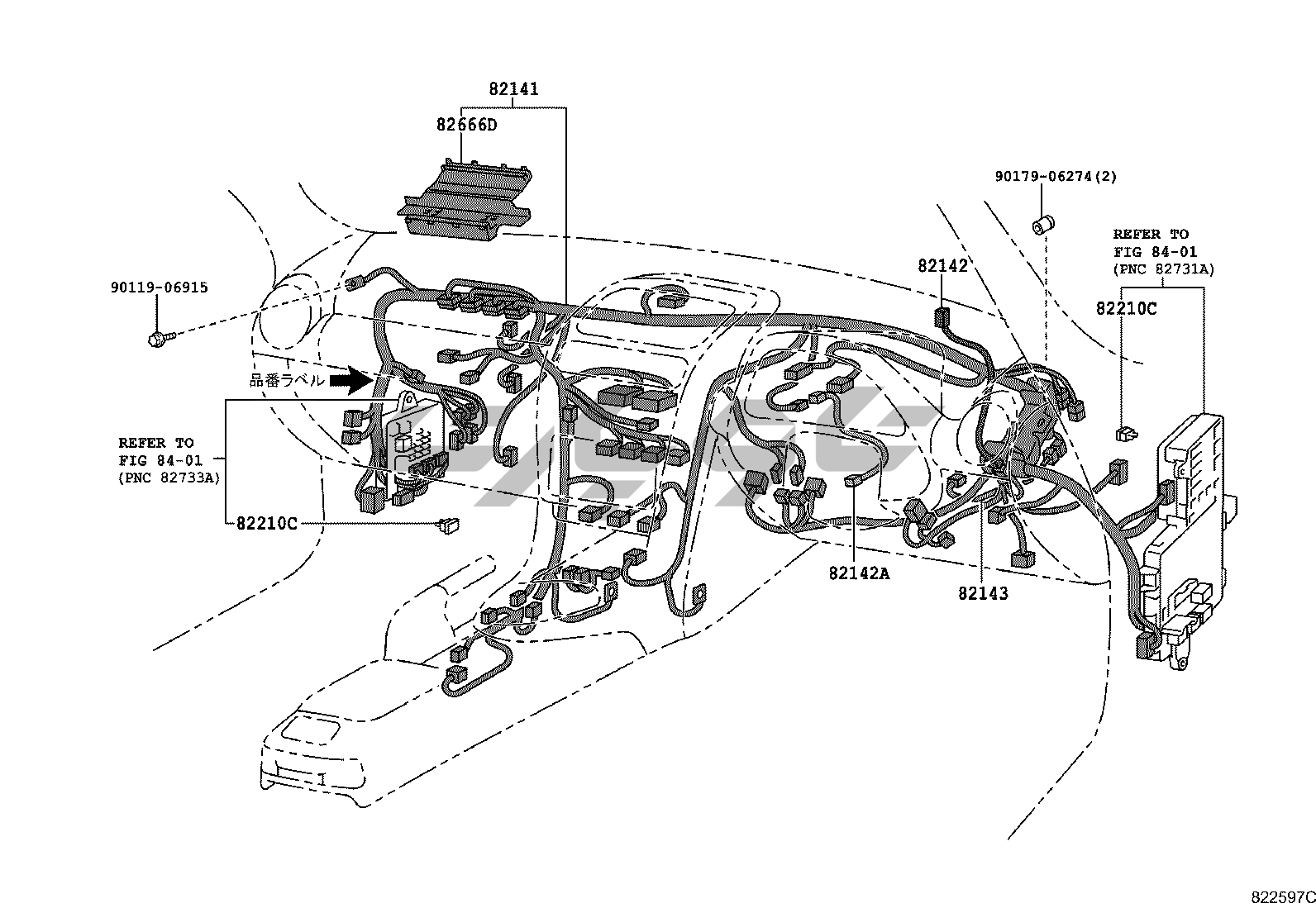 82141

82666D

90179-06274(2)

REFER TO
FIG 84-01
(PNC 82731A)

90119-06915

82142

82210C

品番ラベル

REFER TO
FIG 84-01
(PNC 82733A)

82210C

82142A

82143

822597C