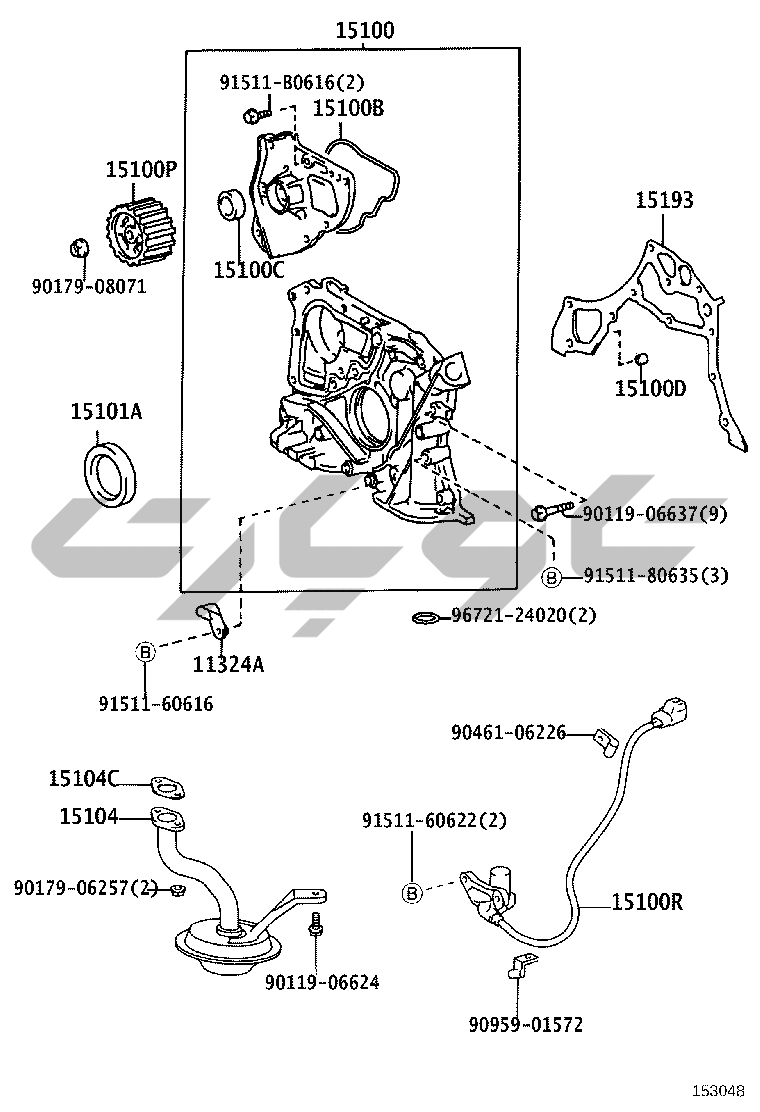 15100

91511-B0616(2)

15100B

15100P

15100C

90179-08071

15193

15100D

15101A

90119-06637(9)

B 91511-80635(3)

96721-24020(2)

B

11324A

91511-60616

90461-06226

15104C

15104

91511-60622(2)

90179-06257(2)

B

15100R

90119-06624

90959-01572

153048