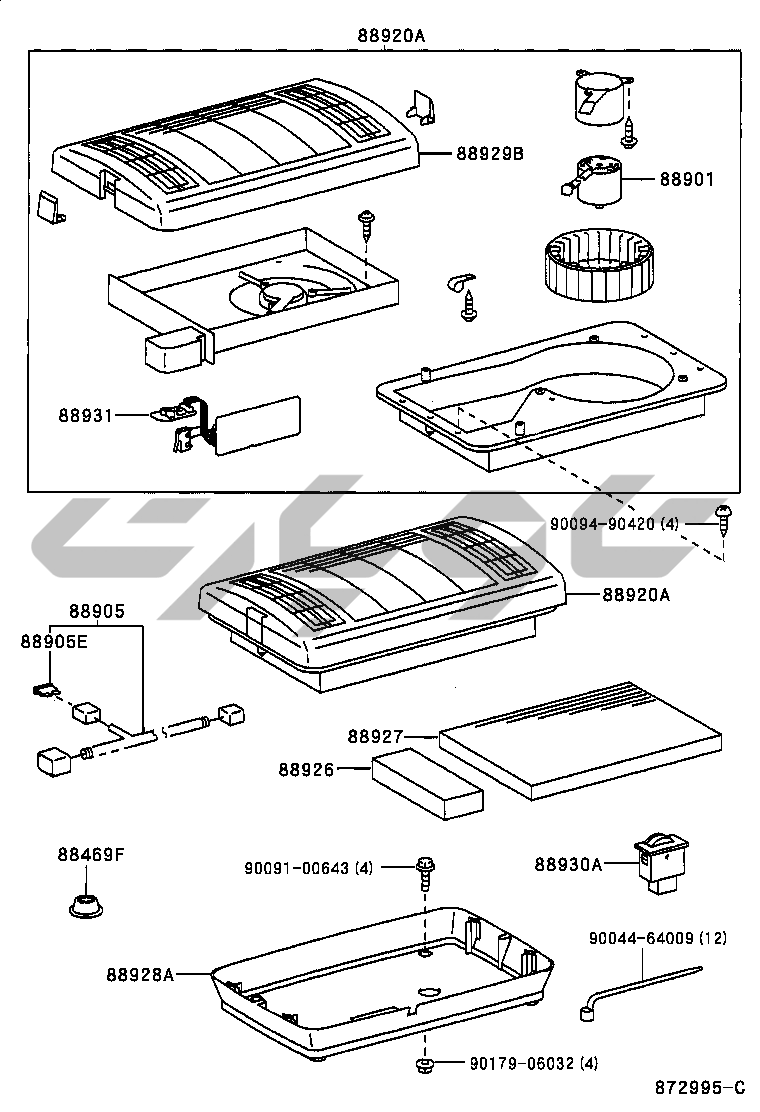 88920A
88929B
88901
88931
90094-90420 (4)
88920A
88905
88905E
88927
88926
88469F
90091-00643 (4)
88930A
90044-64009 (12)
88928A
90179-06032 (4)
872995-C