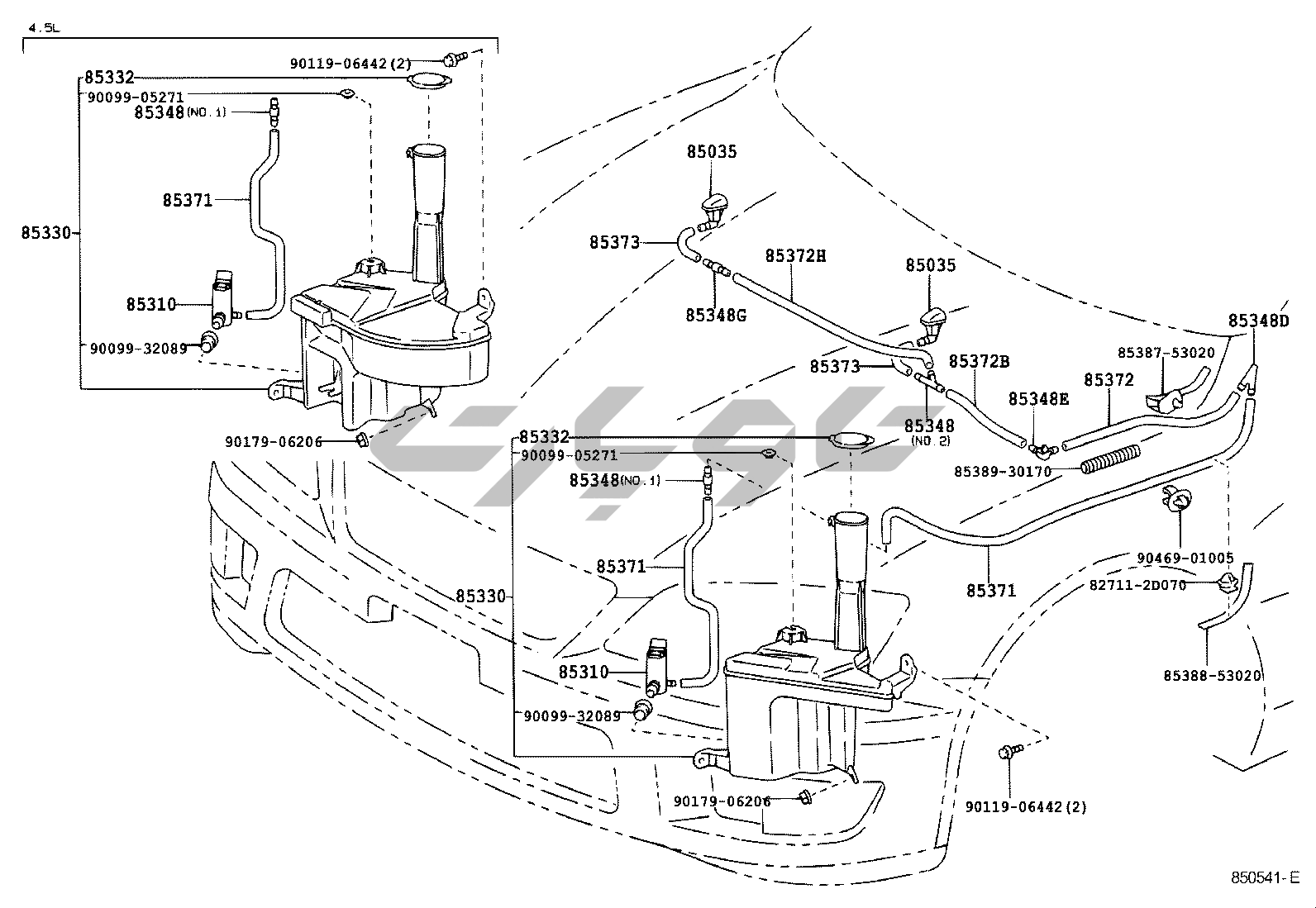 4.5L
90119-06442(2)
85332
90099-05271
85348(NO.1)
85371
85330
85310
90099-32089
90179-06206
85035
85373
85372H
85348G
85035
85373
85372B
85348
(NO.2)
85348E
85372
85387-53020
85348D
85389-30170
85332
90099-05271
85348(NO.1)
85371
85330
85310
90099-32089
90179-06206
85371
90469-01005
82711-2D070
85388-53020
90119-06442(2)
850541-E