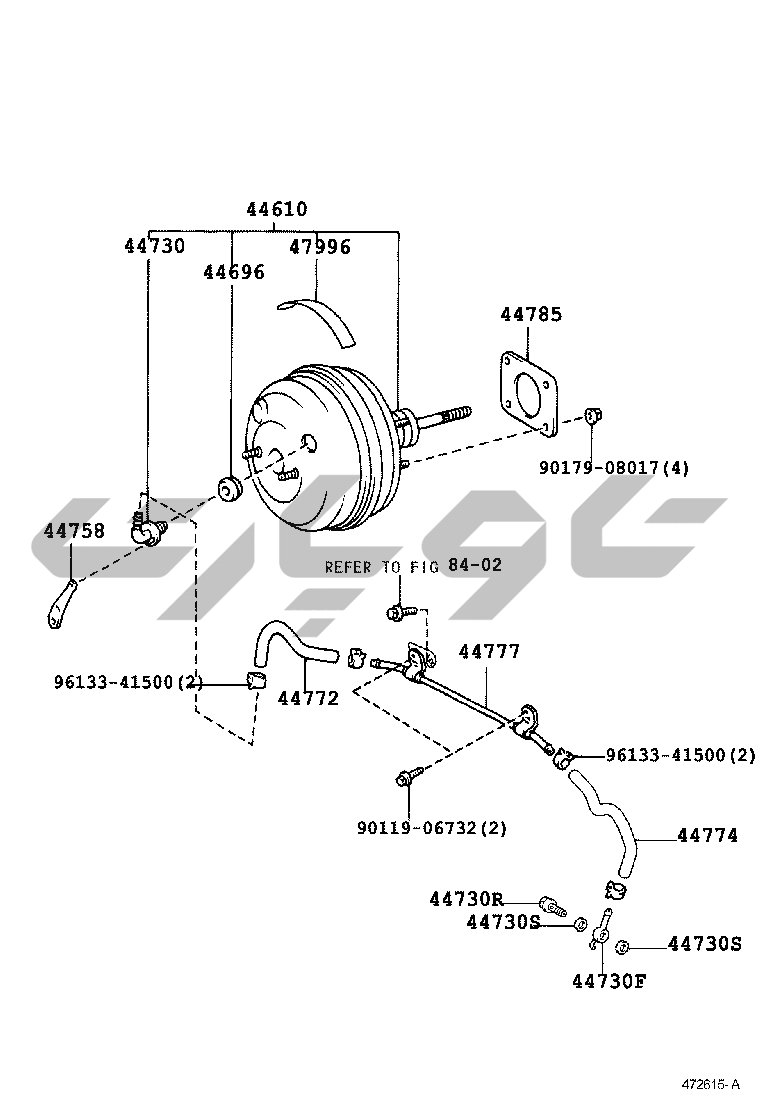 44610
44730
47996
44696
44785
90179-08017(4)
44758
REFER TO FIG 84-02
44777
96133-41500(2)
44772
96133-41500(2)
90119-06732(2)
44774
44730R
44730S
44730S
44730F
472615-A