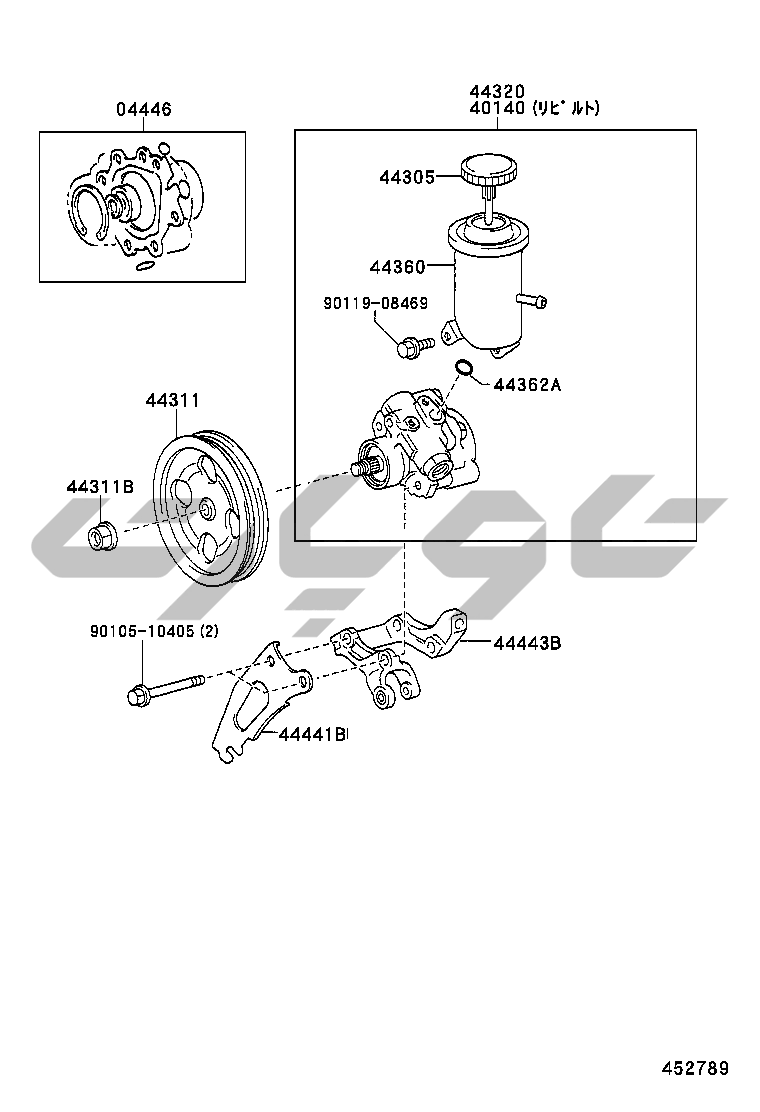 04446

44320
40140 (リビルト)

44305

44360

90119-08469

44362A

44311

44311B

90105-10405 (2)

44443B

44441B

452789