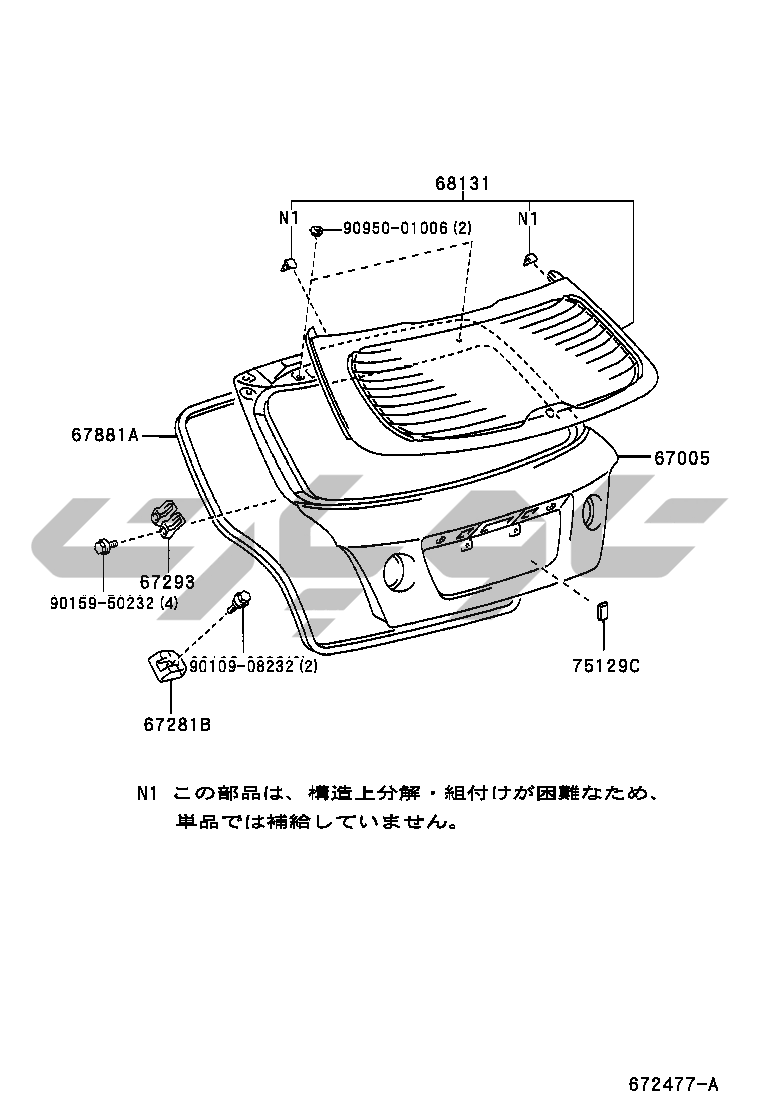 68131

N1

90950-01006 (2)

N1

67881A

67005

67293

90159-50232 (4)

90109-08232 (2)

75129C

67281B

N1 この部品は、構造上分解・組付けが困難なため、単品では補給していません。

672477-A