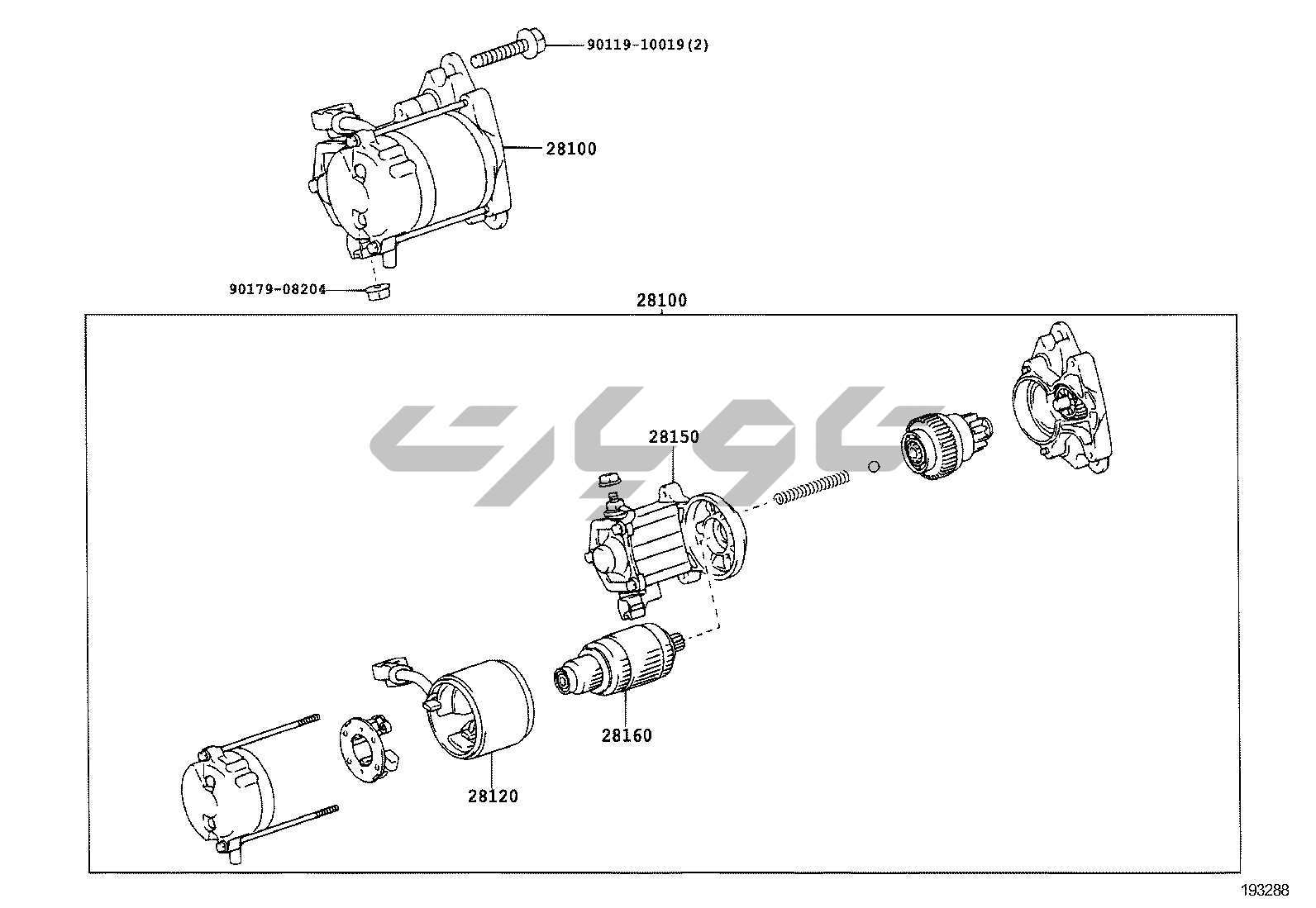 90119-10019(2)

28100

90179-08204

28100

28150

28160

28120

193288