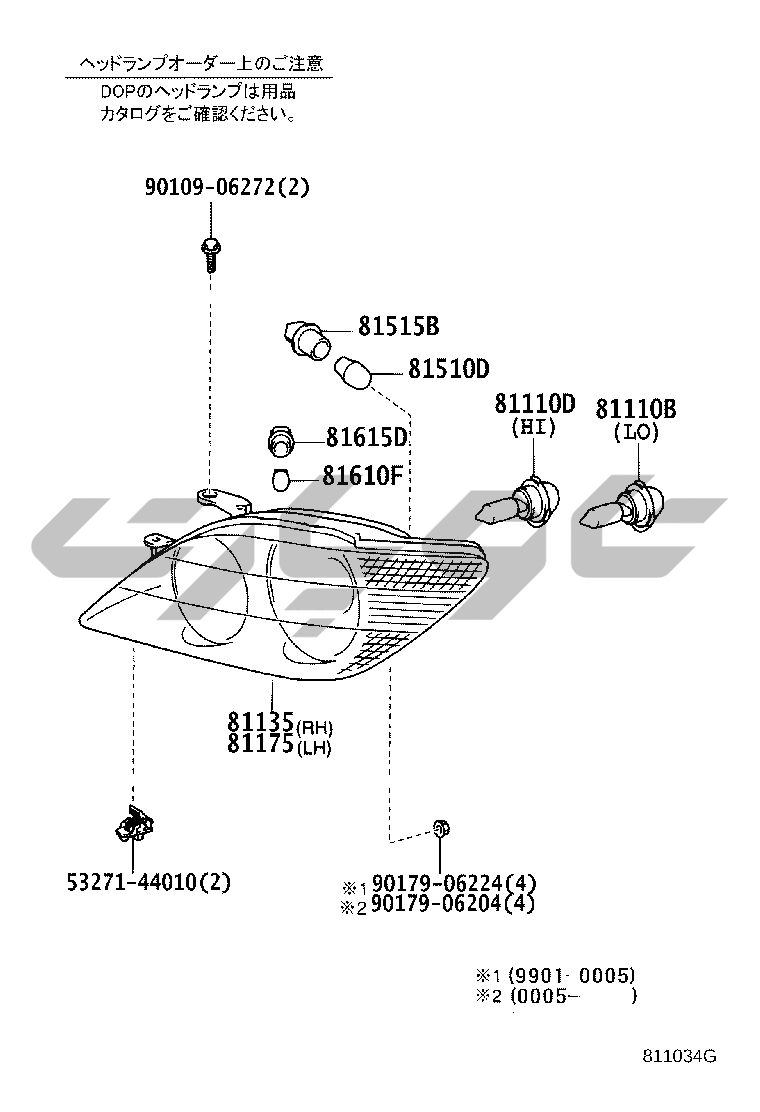 ヘッドランプオーダー上のご注意
DOPのヘッドランプは用品カタログをご確認ください。

90109-06272(2)

81515B
81510D
81615D
81610F

81110D
(HI)
81110B
(LO)

81135(RH)
81175(LH)

53271-44010(2)

※1 90179-06224(4)
※2 90179-06204(4)

※1 (9901- 0005)
※2 (0005- )

811034G