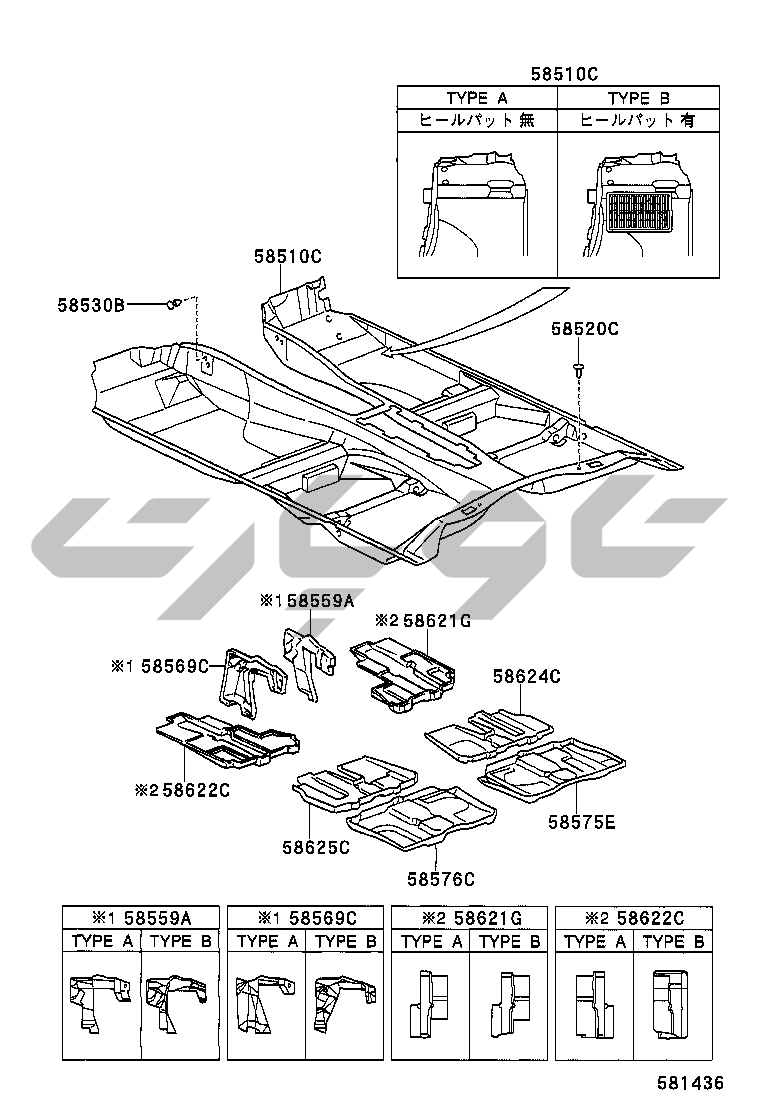 58510C

| TYPE A | TYPE B |
|---|---|
| ヒールパット無 | ヒールパット有 |

58510C

58530B

58520C

※1 58559A

※2 58621G

※1 58569C

58624C

※2 58622C

58575E

58625C

58576C

| ※1 58559A | |
|---|---|
| TYPE A | TYPE B |

| ※1 58569C | |
|---|---|
| TYPE A | TYPE B |

| ※2 58621G | |
|---|---|
| TYPE A | TYPE B |

| ※2 58622C | |
|---|---|
| TYPE A | TYPE B |

581436