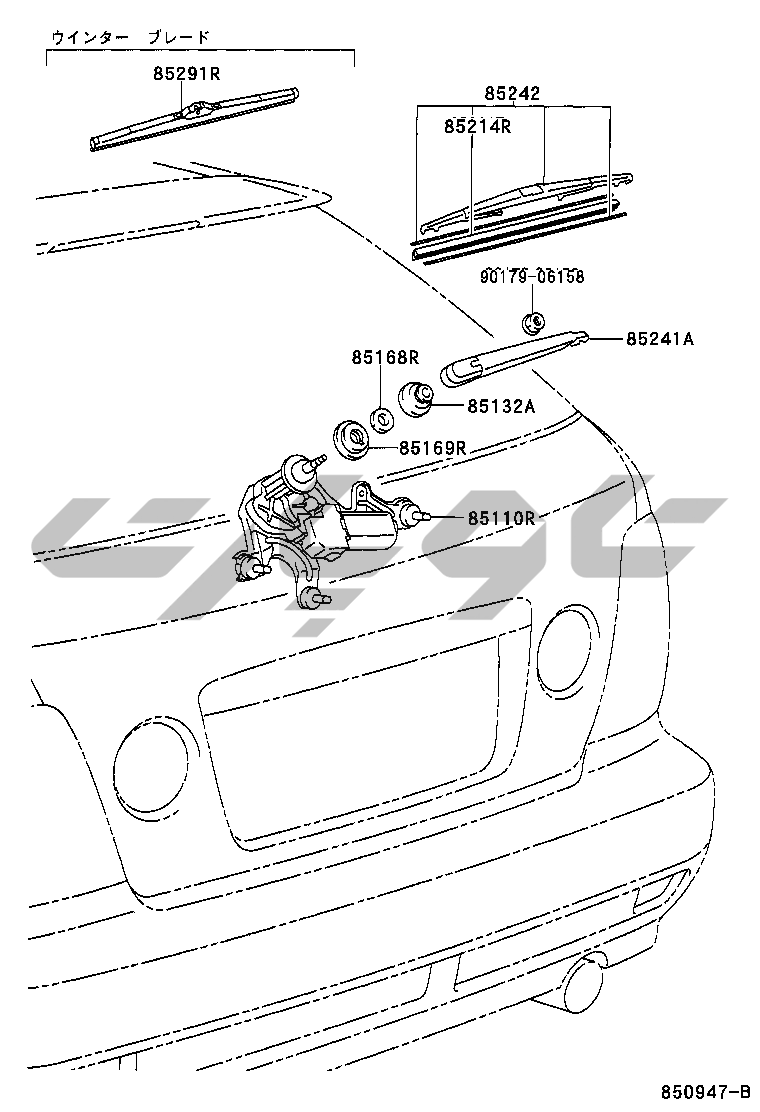 ウインター ブレード
85291R
85242
85214R
90179-06158
85241A
85168R
85132A
85169R
85110R
850947-B