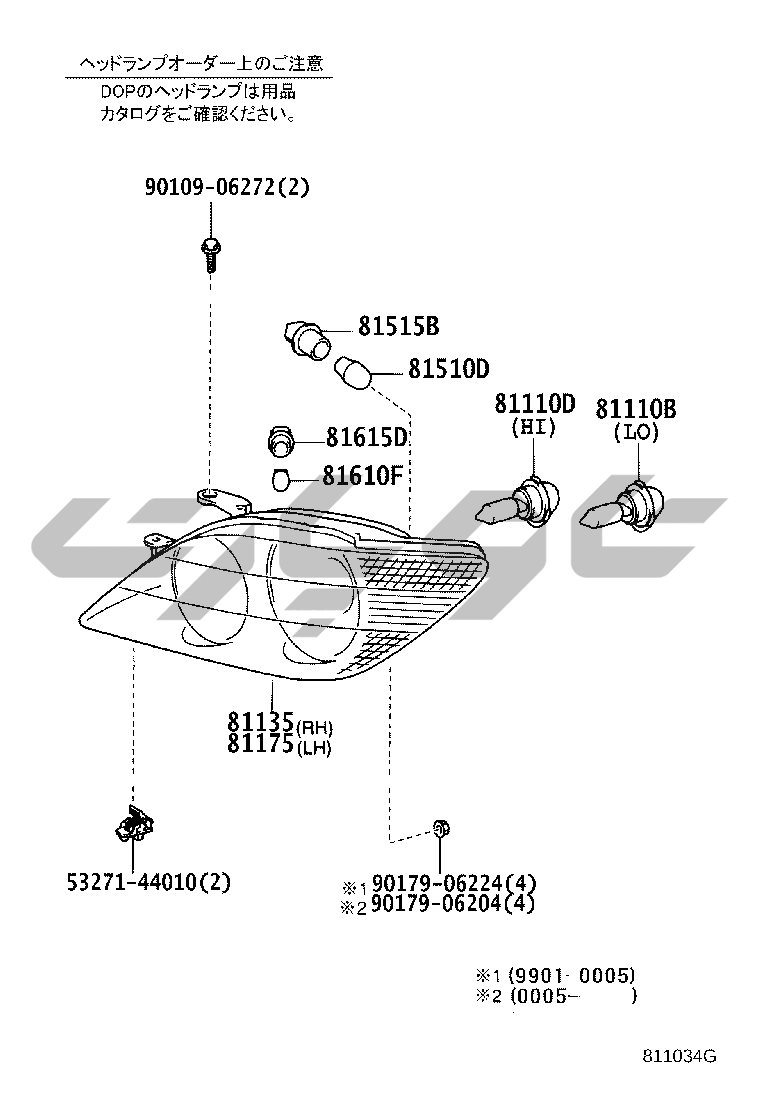 ヘッドランプオーダー上のご注意
DOPのヘッドランプは用品カタログをご確認ください。

90109-06272(2)

81515B
81510D
81615D
81610F
81110D
(HI)
81110B
(LO)

81135(RH)
81175(LH)

53271-44010(2)

※1 90179-06224(4)
※2 90179-06204(4)

※1 (9901- 0005)
※2 (0005- )

811034G