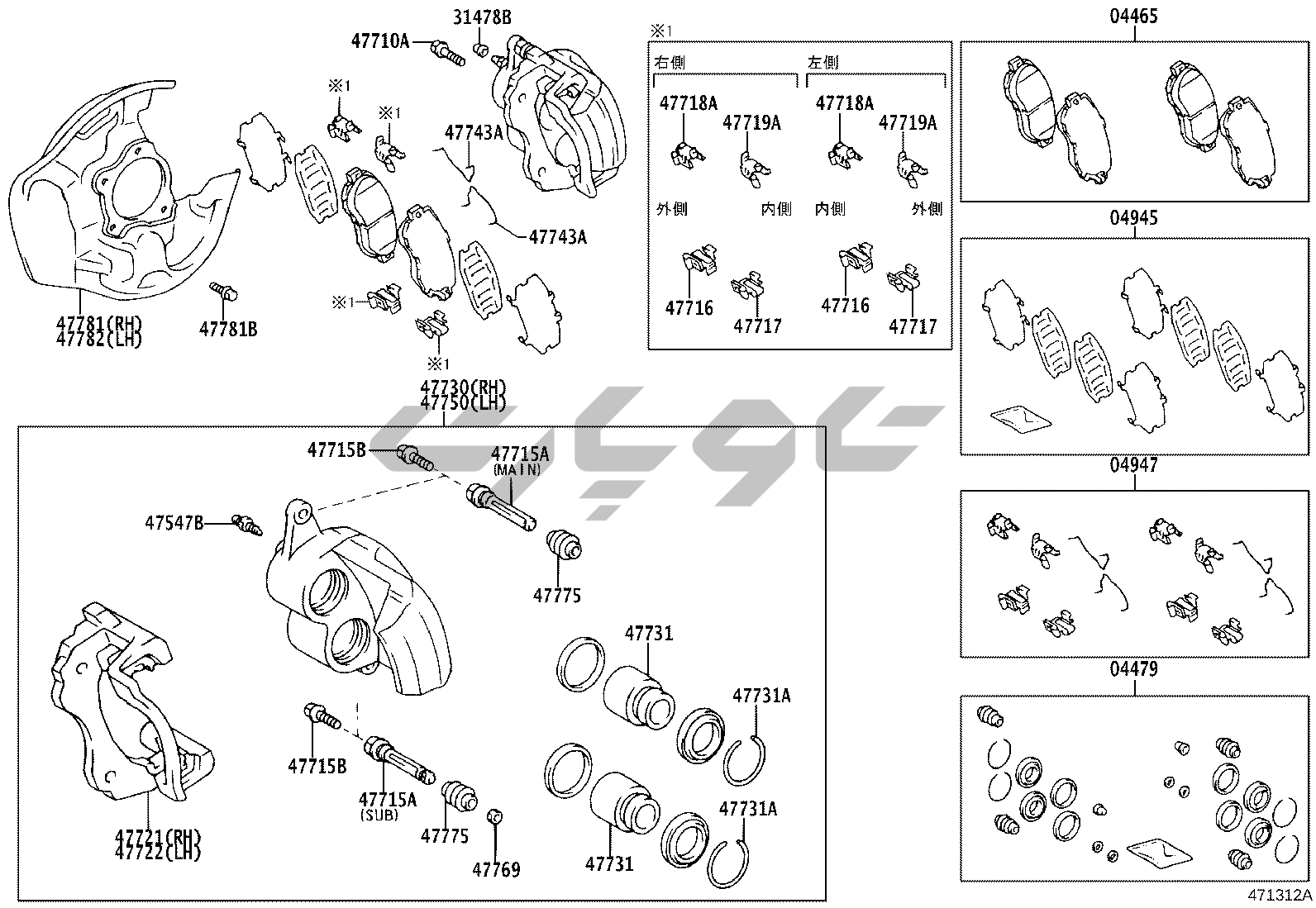 31478B
47710A
※1
※1
47743A
47743A
※1
※1
47781(RH)
47782(LH)
47781B
47730(RH)
47750(LH)

※1
右側
左側
47718A
47719A
47718A
47719A
外側
内側
内側
外側
47716
47717
47716
47717

04465
04945
04947
04479

47715B
47715A
(MAIN)
47547B
47775
47731
47731A
47715B
47715A
(SUB)
47775
47769
47731
47731A
47721(RH)
47722(LH)

471312A