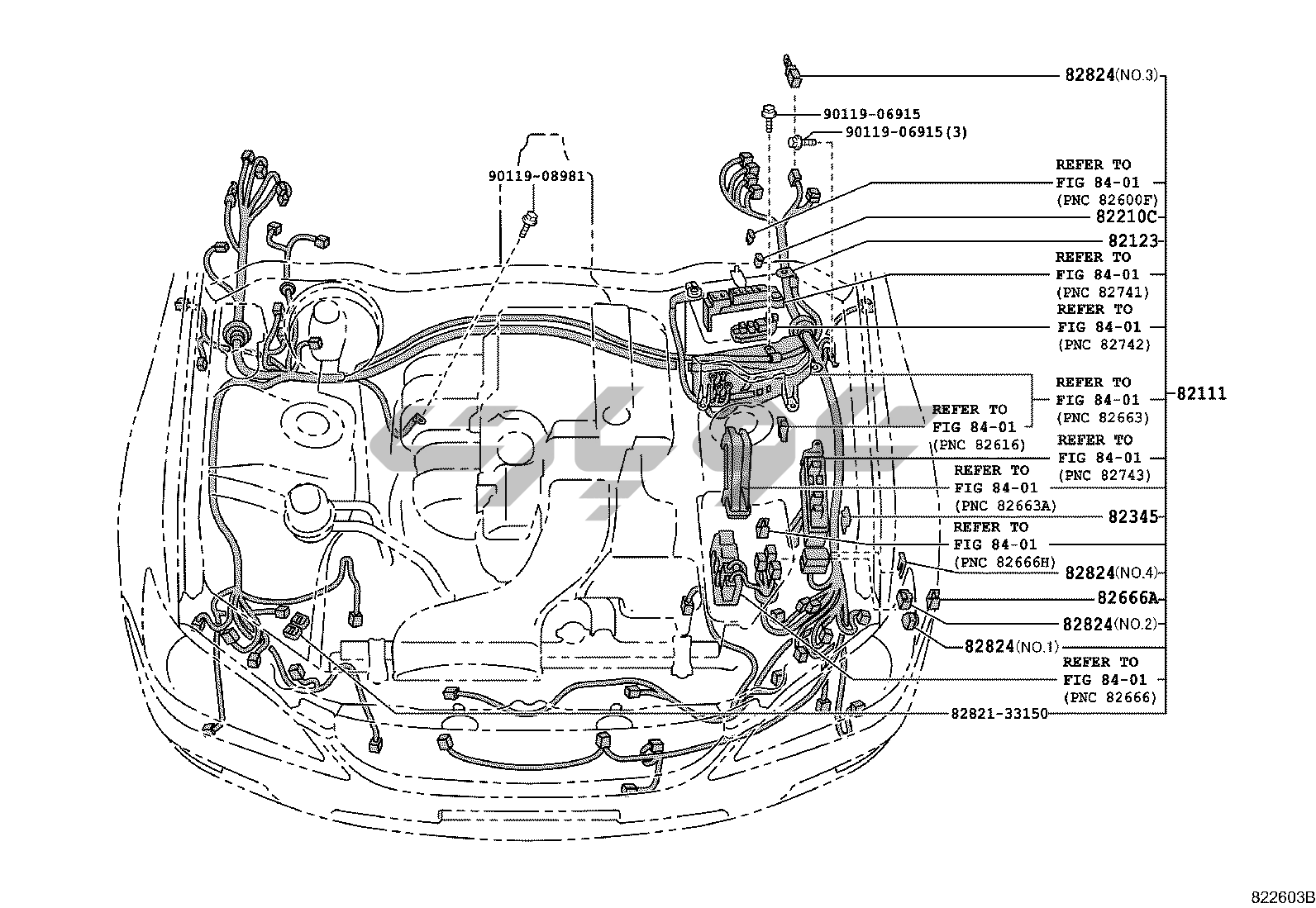 82824(NO.3)
90119-06915
90119-06915(3)
90119-08981
REFER TO FIG 84-01 (PNC 82600F)
82210C
82123
REFER TO FIG 84-01 (PNC 82741)
REFER TO FIG 84-01 (PNC 82742)
REFER TO FIG 84-01 (PNC 82663)
82111
REFER TO FIG 84-01 (PNC 82616)
REFER TO FIG 84-01 (PNC 82743)
REFER TO FIG 84-01 (PNC 82663A)
82345
REFER TO FIG 84-01 (PNC 82666H)
82824(NO.4)
82666A
82824(NO.2)
82824(NO.1)
REFER TO FIG 84-01 (PNC 82666)
82821-33150
822603B