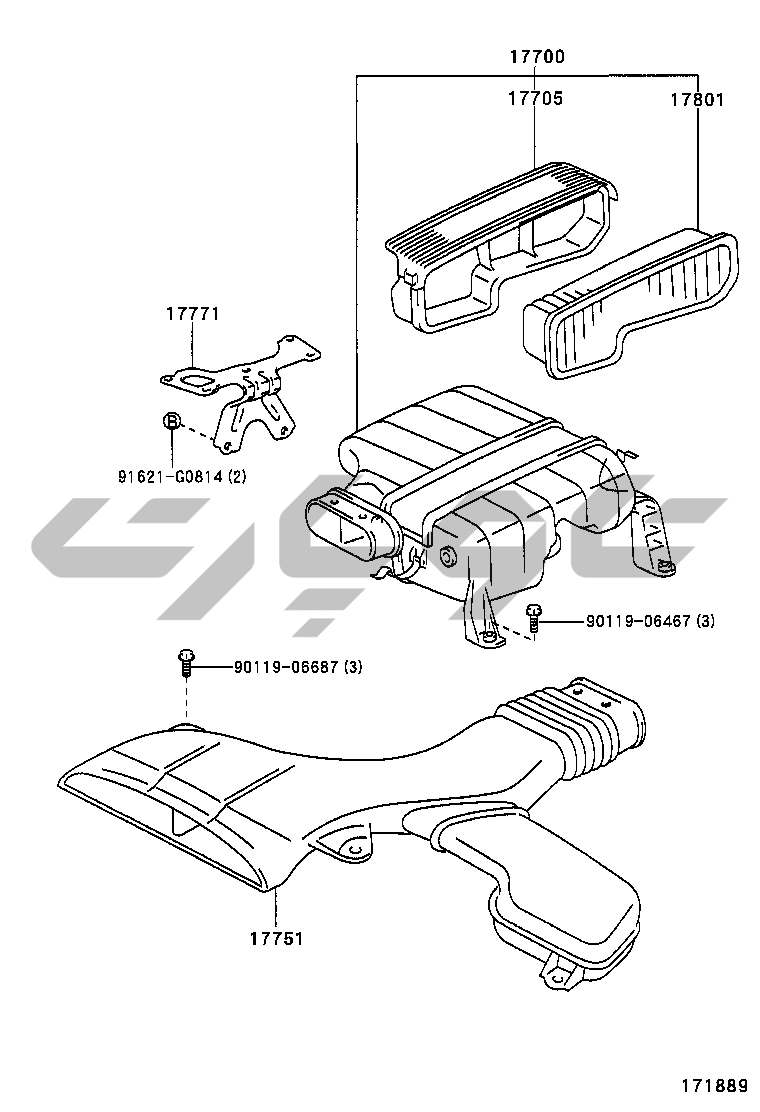 17700
17705
17801
17771
B
91621-G0814 (2)
90119-06467 (3)
90119-06687 (3)
17751
171889