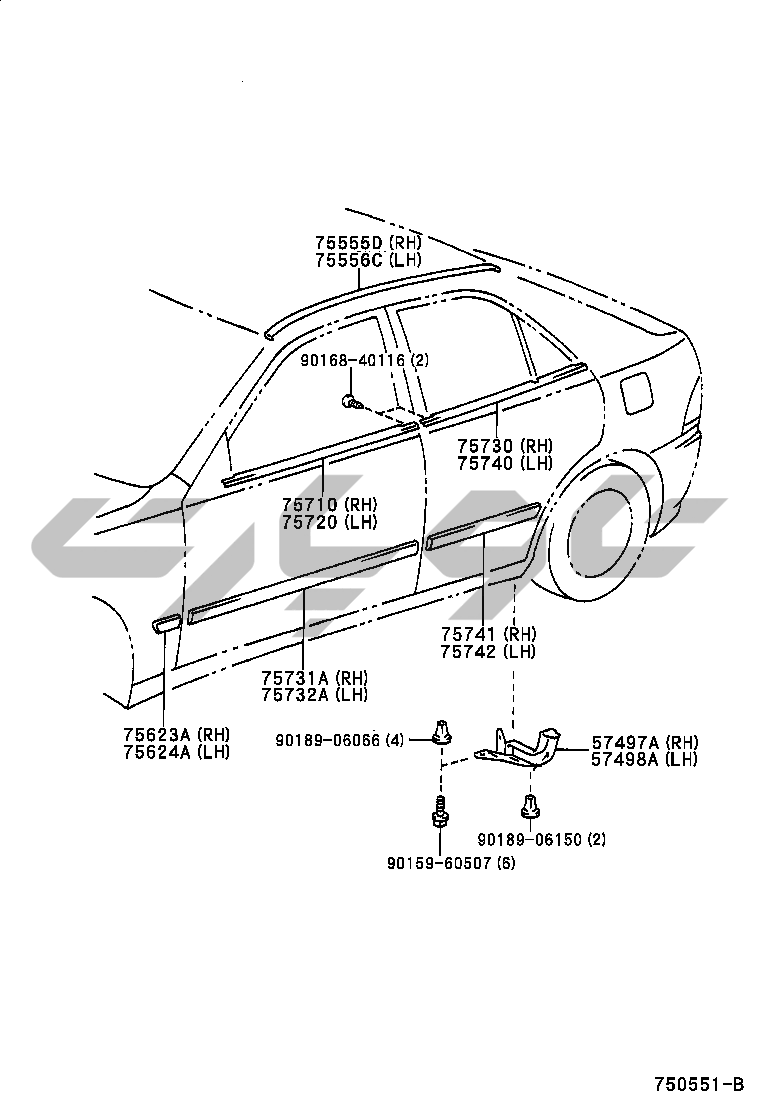 75555D (RH)
75556C (LH)

90168-40116 (2)

75730 (RH)
75740 (LH)

75710 (RH)
75720 (LH)

75741 (RH)
75742 (LH)

75731A (RH)
75732A (LH)

75623A (RH)
75624A (LH)

90189-06066 (4)

57497A (RH)
57498A (LH)

90189-06150 (2)

90159-60507 (6)

750551-B