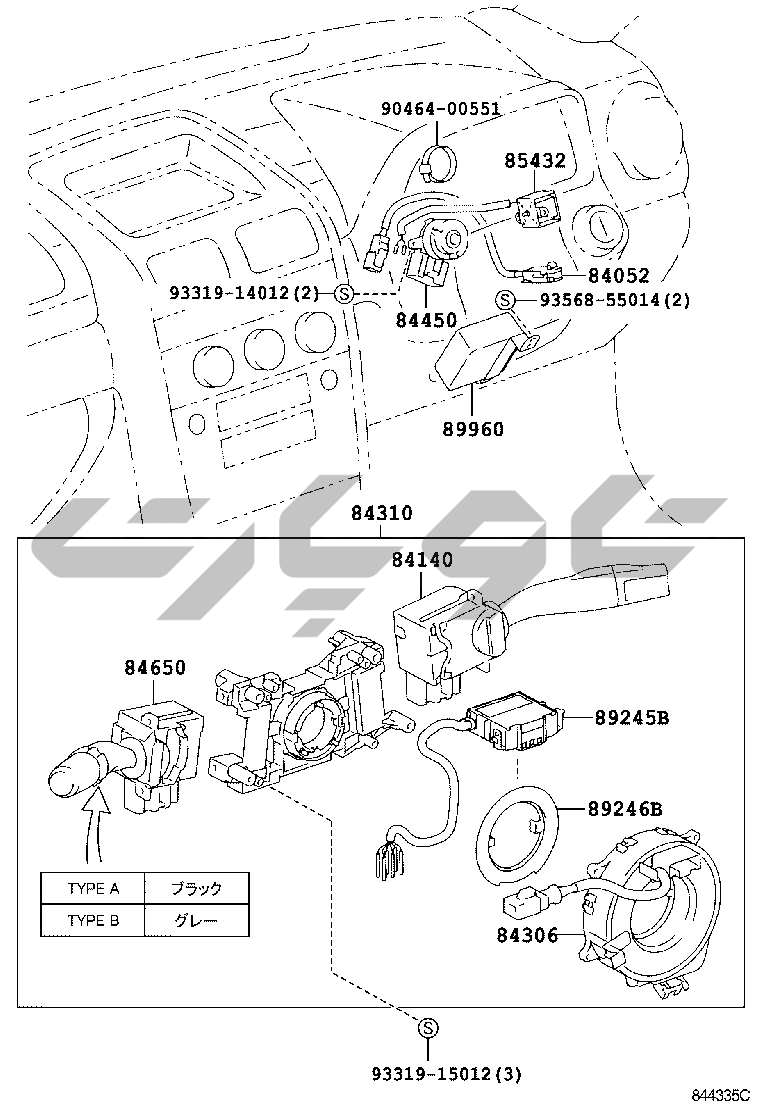 90464-00551

85432

84052

93319-14012(2) S

S 93568-55014(2)

84450

89960

84310

84140

84650

89245B

89246B

84306

| TYPE A | ブラック |
|---|---|
| TYPE B | グレー |

S

93319-15012(3)

844335C