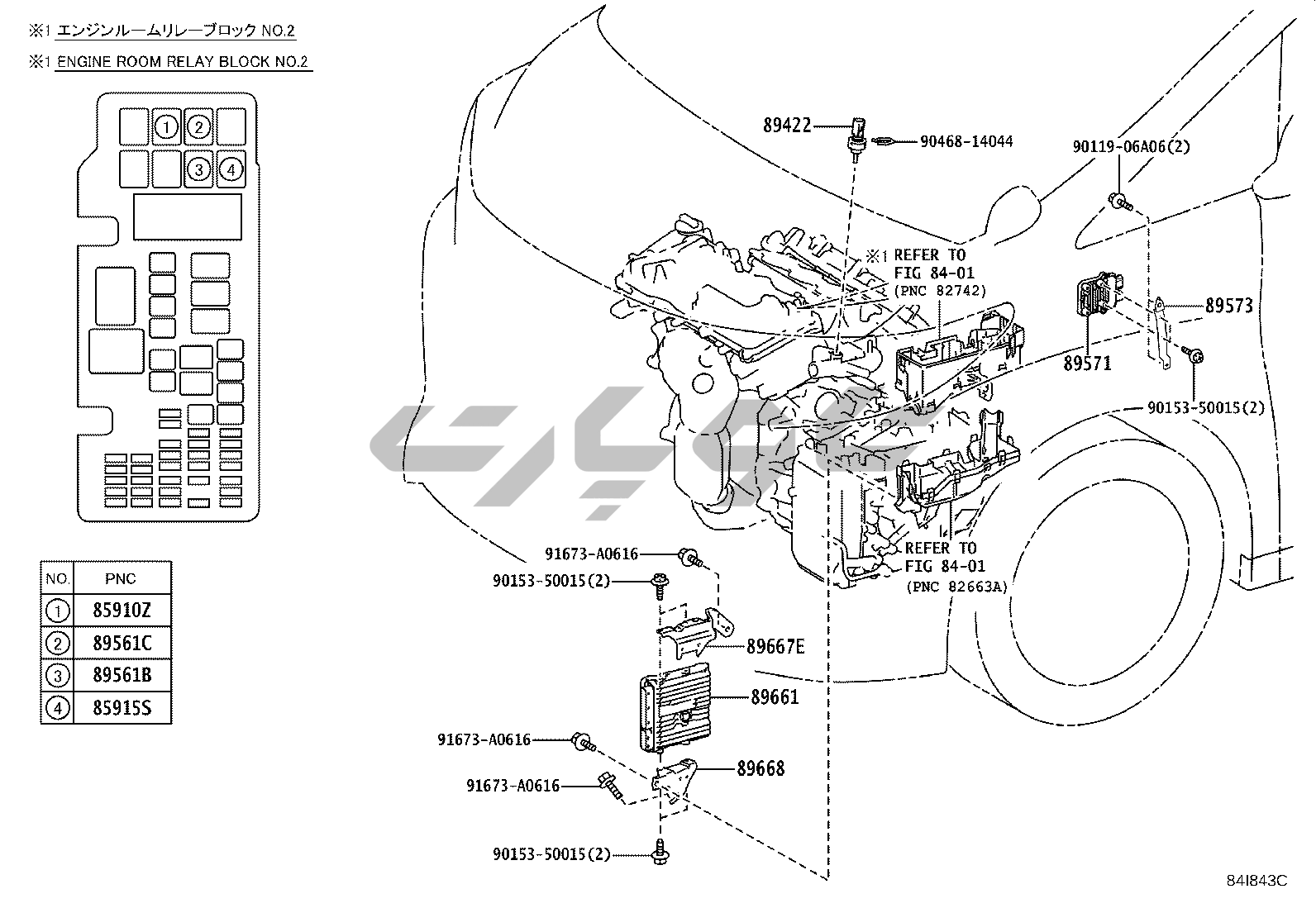 ※1 エンジンルームリレーブロック NO.2

※1 ENGINE ROOM RELAY BLOCK NO.2

①
②
③
④

| NO. | PNC |
|---|---|
| ① | 85910Z |
| ② | 89561C |
| ③ | 89561B |
| ④ | 85915S |

89422
90468-14044
90119-06A06(2)
※1 REFER TO FIG 84-01 (PNC 82742)
89573
89571
90153-50015(2)
REFER TO FIG 84-01 (PNC 82663A)
91673-A0616
90153-50015(2)
89667E
89661
91673-A0616
89668
91673-A0616
90153-50015(2)

84I843C