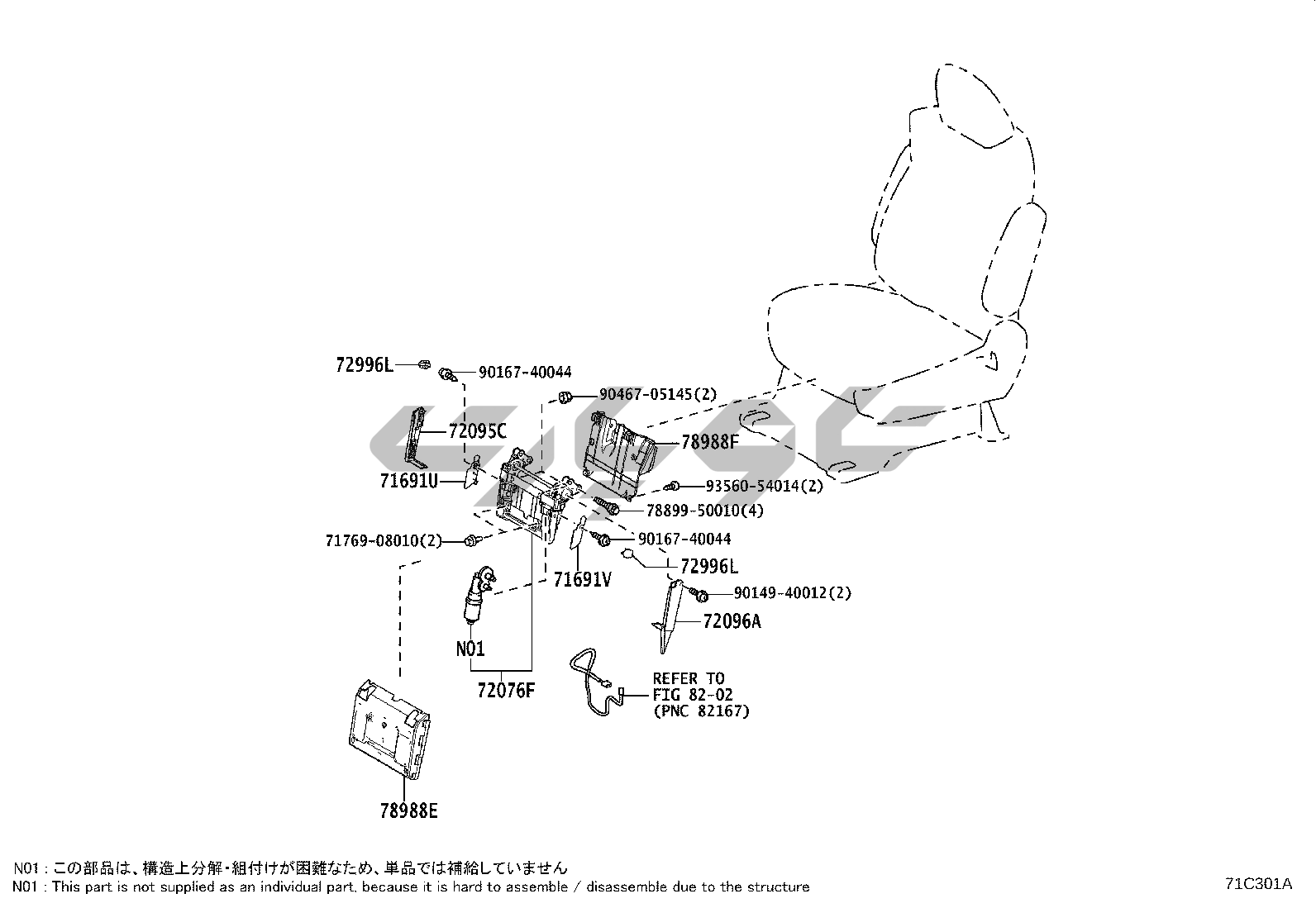 72996L
90167-40044
90467-05145(2)
72095C
78988F
71691U
93560-54014(2)
78899-50010(4)
71769-08010(2)
90167-40044
72996L
71691V
90149-40012(2)
72096A
N01
72076F
REFER TO
FIG 82-02
(PNC 82167)
78988E

N01 : この部品は、構造上分解・組付けが困難なため、単品では補給していません
N01 : This part is not supplied as an individual part, because it is hard to assemble / disassemble due to the structure

71C301A