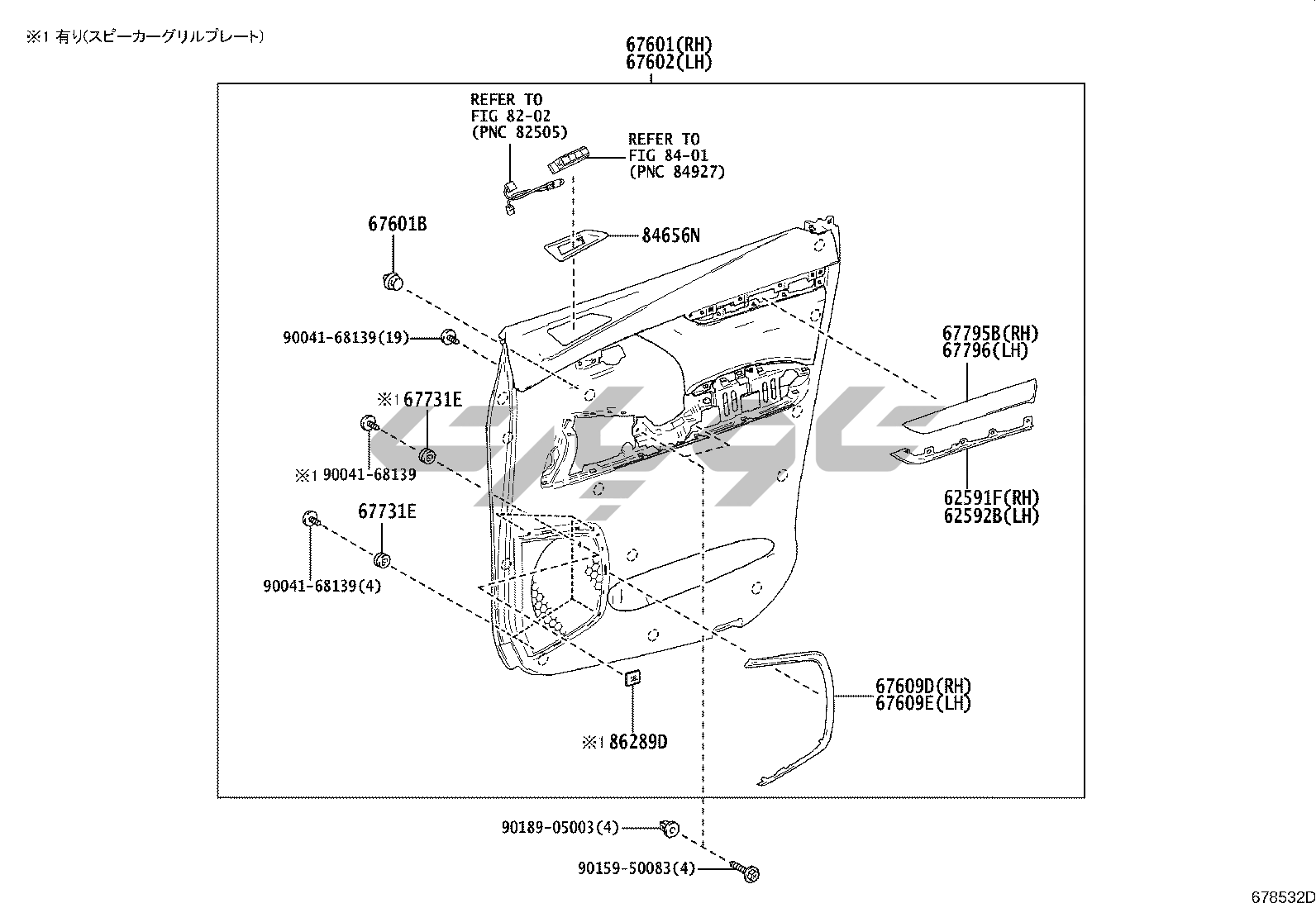 ※1 有り(スピーカーグリルプレート)

67601(RH)
67602(LH)

REFER TO
FIG 82-02
(PNC 82505)

REFER TO
FIG 84-01
(PNC 84927)

67601B

84656N

90041-68139(19)

※1 67731E

※1 90041-68139

67731E

90041-68139(4)

67795B(RH)
67796(LH)

62591F(RH)
62592B(LH)

67609D(RH)
67609E(LH)

※1 86289D

90189-05003(4)

90159-50083(4)

678532D