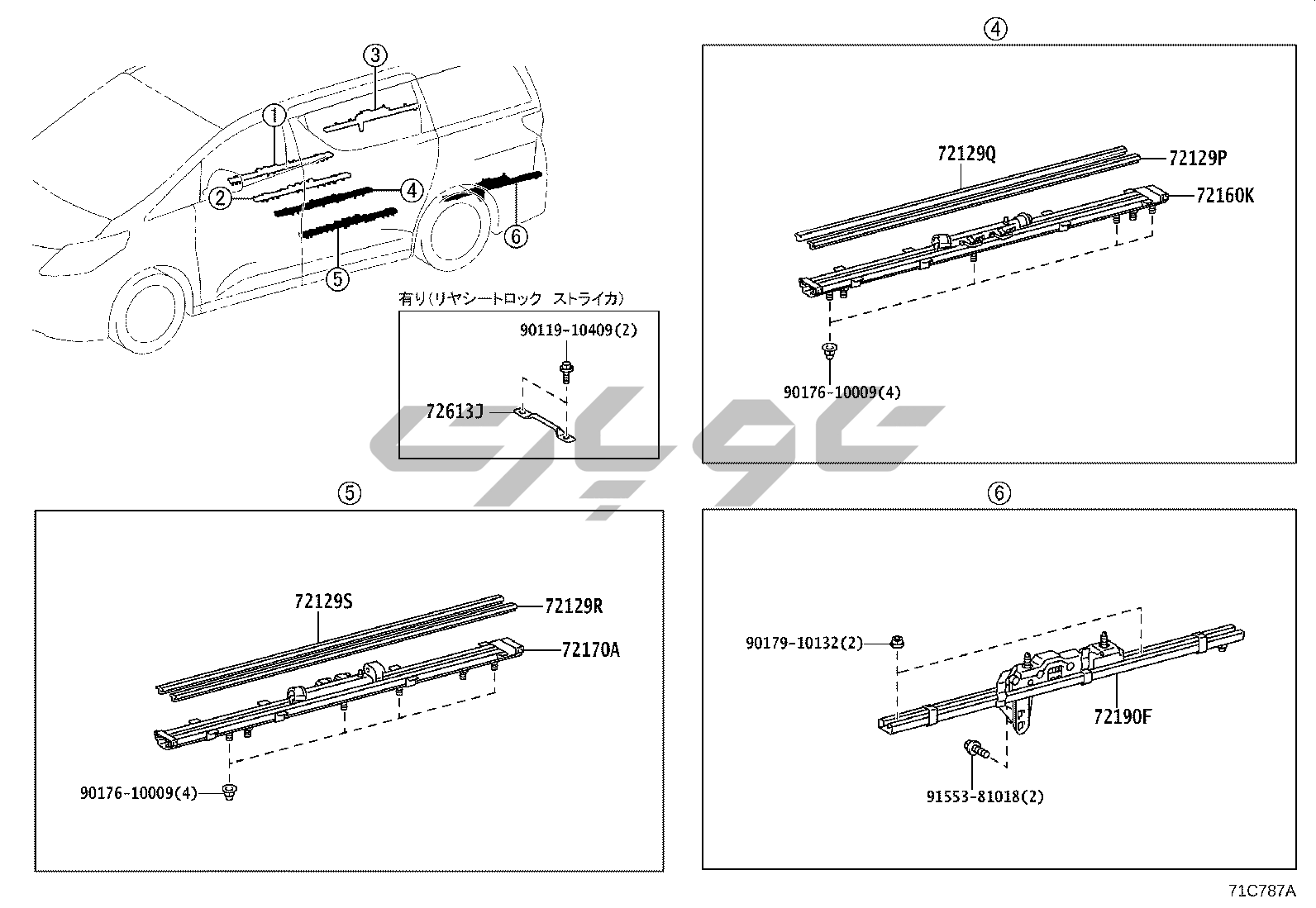 ③
①
②
④
⑥
⑤

有り(リヤシートロック ストライカ)
90119-10409(2)
72613J

④
72129Q
72129P
72160K
90176-10009(4)

⑤
72129S
72129R
72170A
90176-10009(4)

⑥
90179-10132(2)
72190F
91553-81018(2)

71C787A