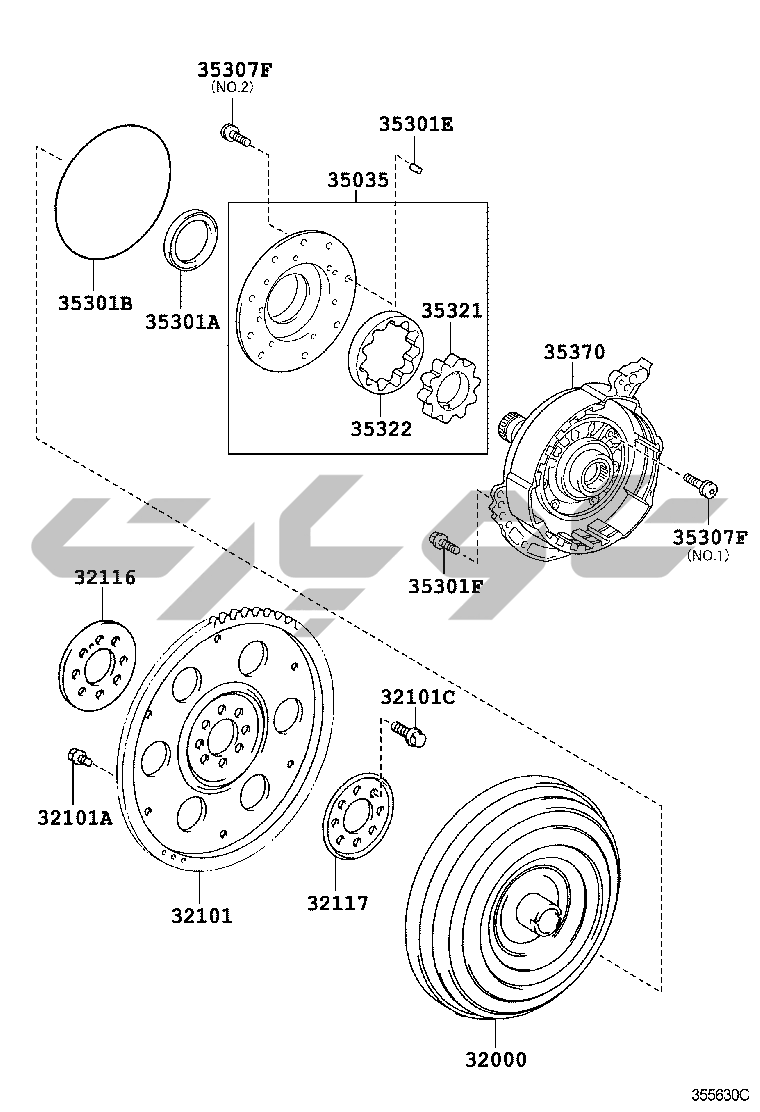 35307F
(NO.2)

35301E

35035

35301B

35301A

35321

35322

35370

35307F
(NO.1)

35301F

32116

32101C

32101A

32101

32117

32000

355630C