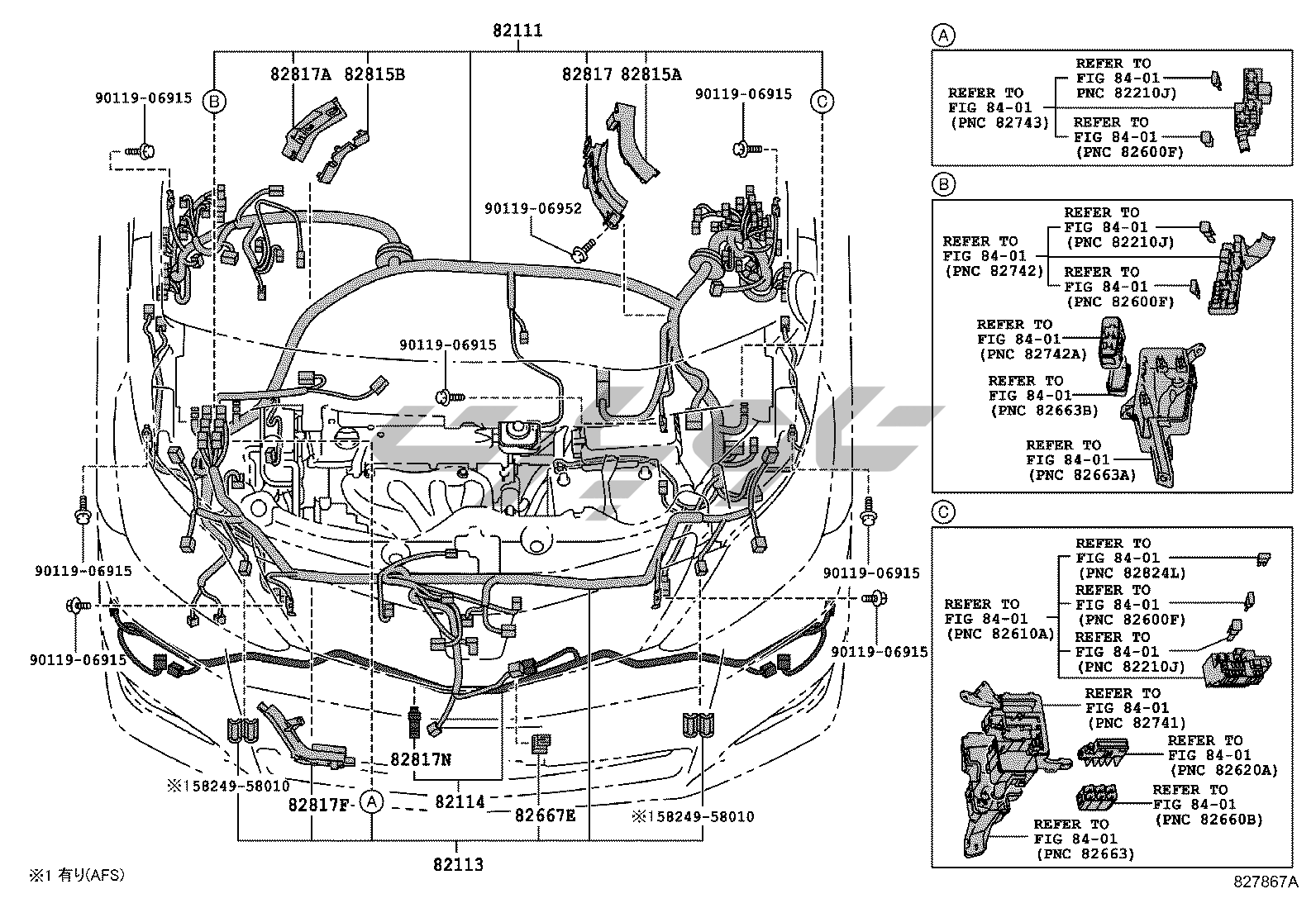 82111

82817A 82815B

82817 82815A

90119-06915

B

90119-06915

C

90119-06952

90119-06915

90119-06915

90119-06915

90119-06915

90119-06915

82817N

※158249-58010

82817F

A

82114

82667E

※158249-58010

82113

※1 有り(AFS)

A

REFER TO FIG 84-01 (PNC 82743)

REFER TO FIG 84-01 PNC 82210J)

REFER TO FIG 84-01 (PNC 82600F)

B

REFER TO FIG 84-01 (PNC 82742)

REFER TO FIG 84-01 (PNC 82210J)

REFER TO FIG 84-01 (PNC 82600F)

REFER TO FIG 84-01 (PNC 82742A)

REFER TO FIG 84-01 (PNC 82663B)

REFER TO FIG 84-01 (PNC 82663A)

C

REFER TO FIG 84-01 (PNC 82610A)

REFER TO FIG 84-01 (PNC 82824L)

REFER TO FIG 84-01 (PNC 82600F)

REFER TO FIG 84-01 (PNC 82210J)

REFER TO FIG 84-01 (PNC 82741)

REFER TO FIG 84-01 (PNC 82620A)

REFER TO FIG 84-01 (PNC 82660B)

REFER TO FIG 84-01 (PNC 82663)

827867A