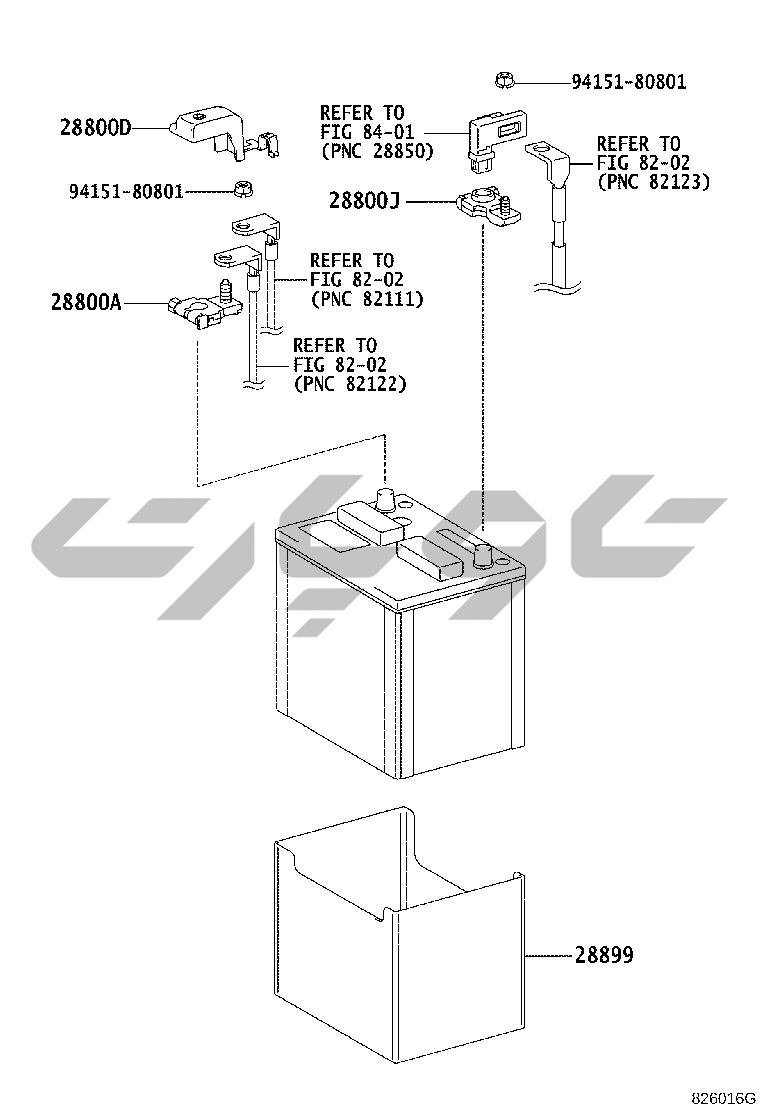 94151-80801

28800D

REFER TO
FIG 84-01
(PNC 28850)

REFER TO
FIG 82-02
(PNC 82123)

94151-80801

28800J

REFER TO
FIG 82-02
(PNC 82111)

28800A

REFER TO
FIG 82-02
(PNC 82122)

28899

826016G