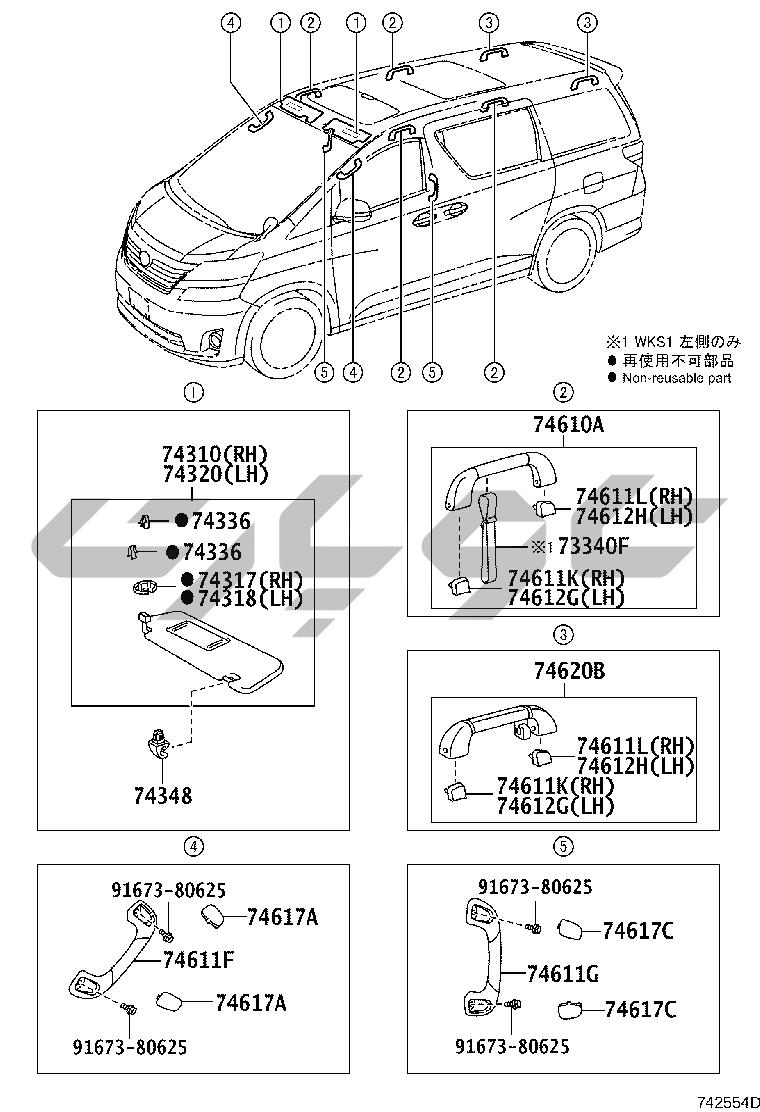 ④ ① ② ① ② ③ ③

⑤ ④ ② ⑤ ②

※1 WKS1 左側のみ
● 再使用不可部品
● Non-reusable part

①

74310(RH)
74320(LH)

●74336
●74336
●74317(RH)
●74318(LH)

74348

②

74610A

74611L(RH)
74612H(LH)
※1 73340F
74611K(RH)
74612G(LH)

③

74620B

74611L(RH)
74612H(LH)
74611K(RH)
74612G(LH)

④

91673-80625
74617A
74611F
74617A
91673-80625

⑤

91673-80625
74617C
74611G
74617C
91673-80625

742554D