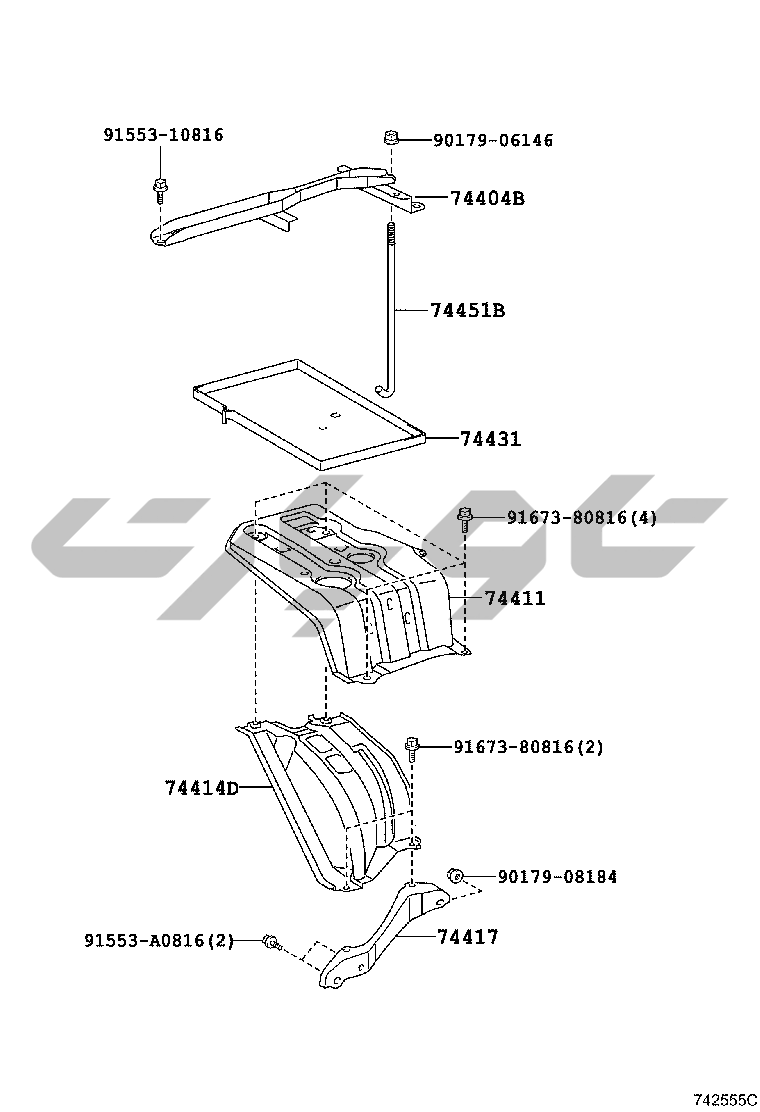 91553-10816
90179-06146
74404B
74451B
74431
91673-80816(4)
74411
91673-80816(2)
74414D
90179-08184
91553-A0816(2)
74417
742555C