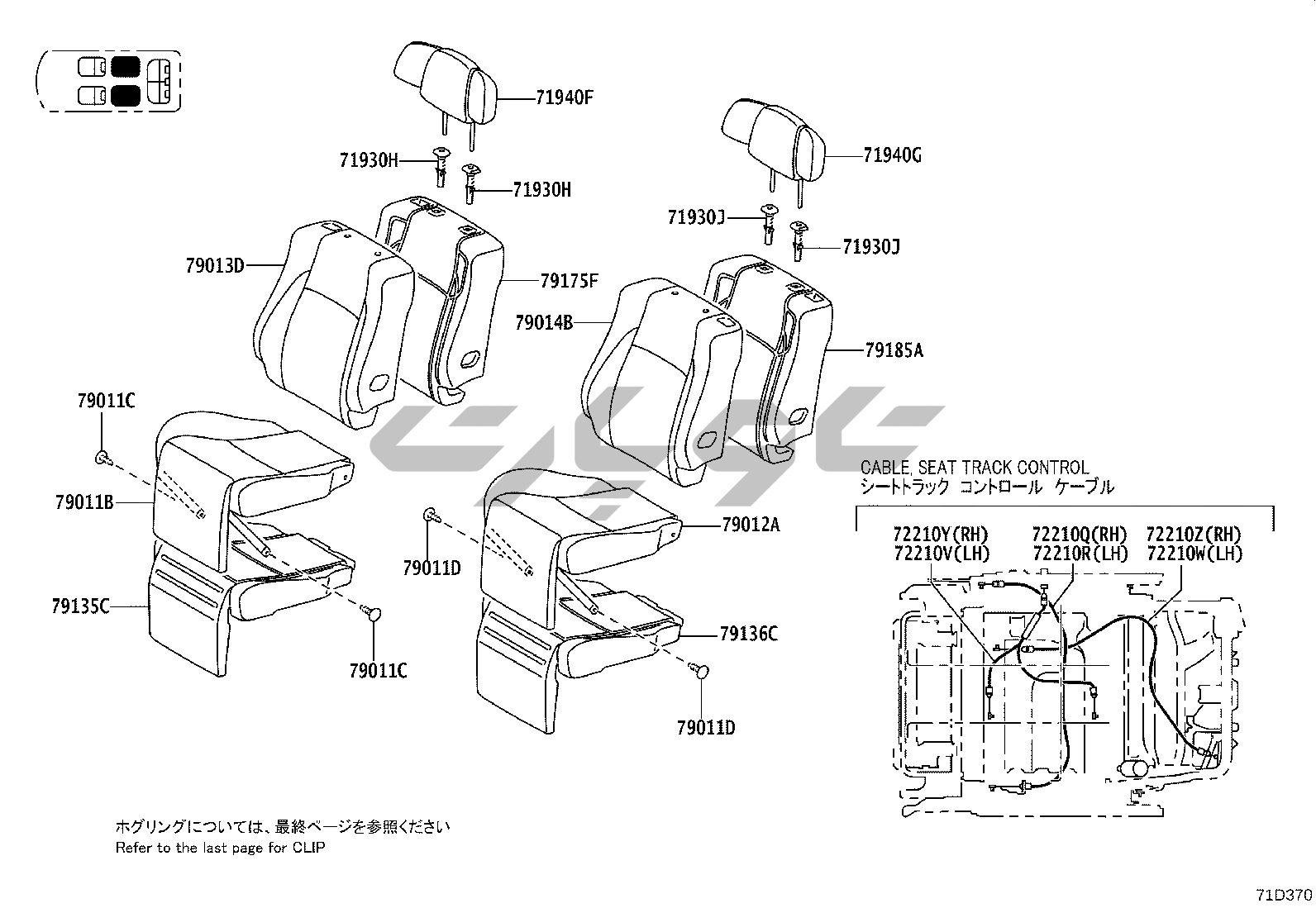 71940F
71930H
71930H
71940G
71930J
71930J
79013D
79175F
79014B
79185A
79011C
79011B
79135C
79011C
79011D
79012A
79136C
79011D
CABLE, SEAT TRACK CONTROL
シートトラック コントロール ケーブル
72210Y(RH)
72210V(LH)
72210Q(RH)
72210R(LH)
72210Z(RH)
72210W(LH)
ホグリングについては、最終ページを参照ください
Refer to the last page for CLIP
71D370