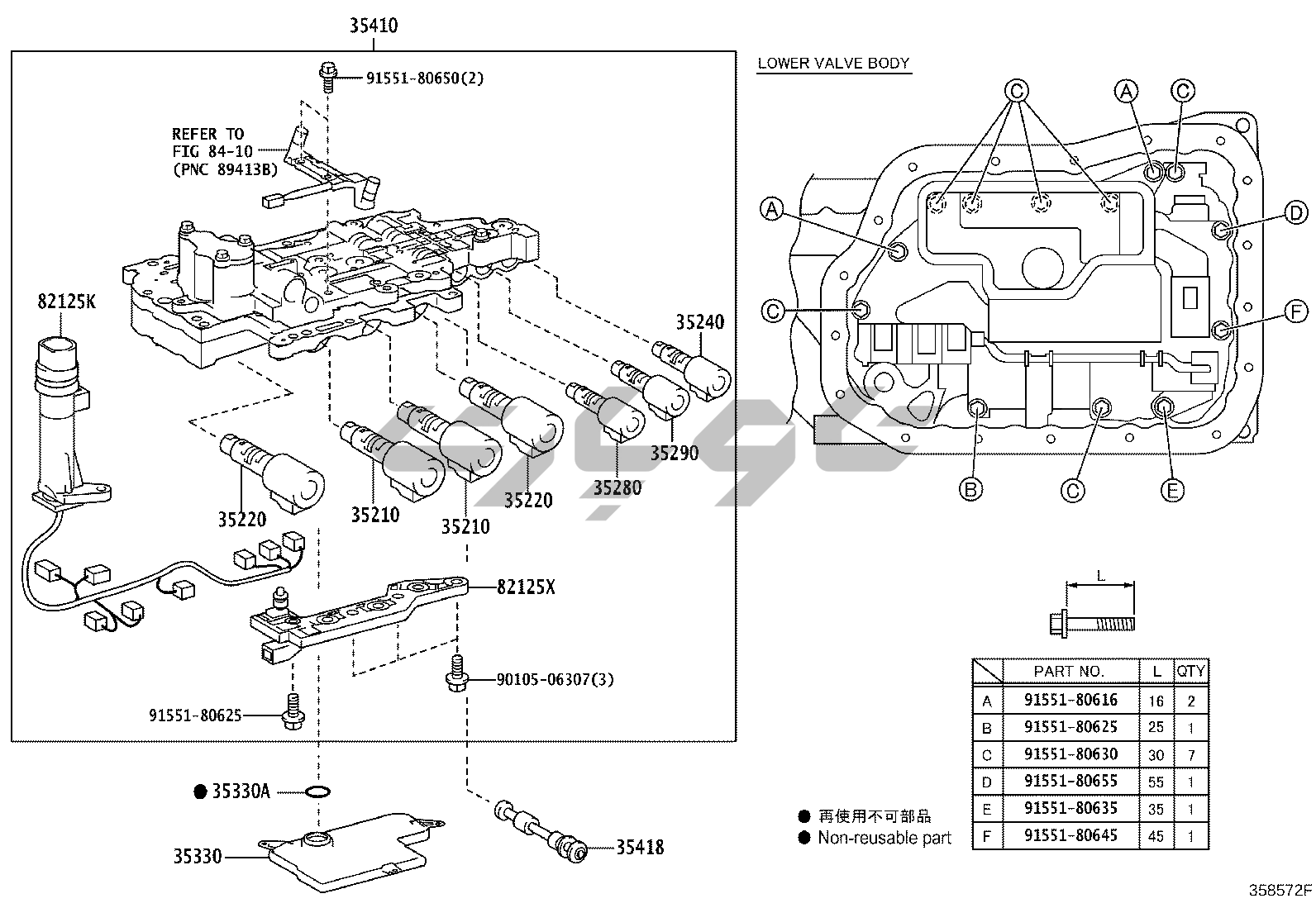 35410

91551-80650(2)

REFER TO
FIG 84-10
(PNC 89413B)

82125K

35240

35290

35280

35220

35210

35210

35220

82125X

90105-06307(3)

91551-80625

● 35330A

35330

35418

LOWER VALVE BODY

C A C

A D

C F

B C E

L

|  | PART NO. | L | QTY |
|---|---|---|---|
| A | 91551-80616 | 16 | 2 |
| B | 91551-80625 | 25 | 1 |
| C | 91551-80630 | 30 | 7 |
| D | 91551-80655 | 55 | 1 |
| E | 91551-80635 | 35 | 1 |
| F | 91551-80645 | 45 | 1 |

● 再使用不可部品
● Non-reusable part

358572F