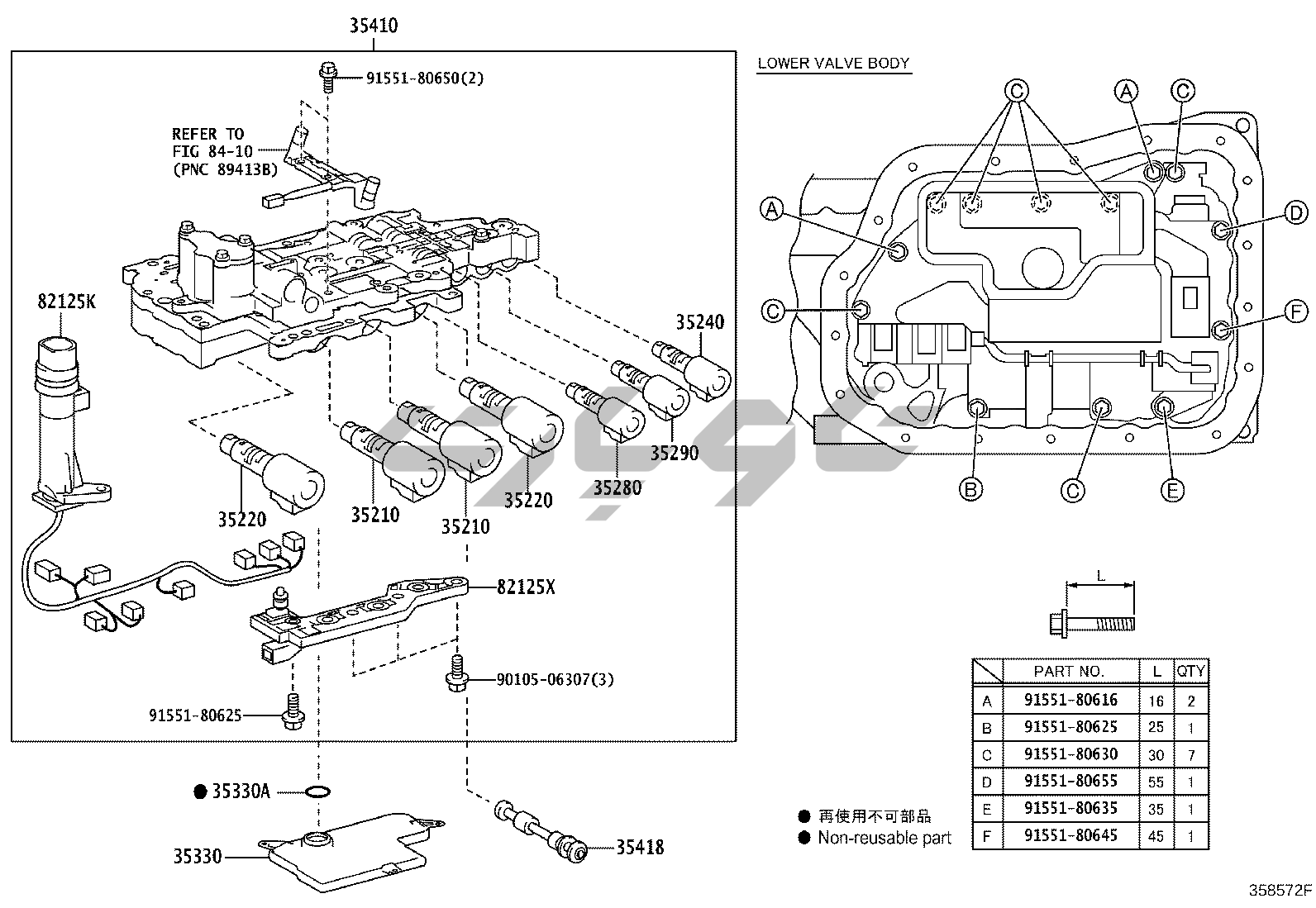 35410

91551-80650(2)

REFER TO
FIG 84-10
(PNC 89413B)

82125K

35240

35290

35280

35220

35210

35210

35220

82125X

90105-06307(3)

91551-80625

● 35330A

35330

35418

LOWER VALVE BODY

C

A

C

A

D

C

F

B

C

E

L

|  | PART NO. | L | QTY |
|---|---|---|---|
| A | 91551-80616 | 16 | 2 |
| B | 91551-80625 | 25 | 1 |
| C | 91551-80630 | 30 | 7 |
| D | 91551-80655 | 55 | 1 |
| E | 91551-80635 | 35 | 1 |
| F | 91551-80645 | 45 | 1 |

● 再使用不可部品
● Non-reusable part

358572F