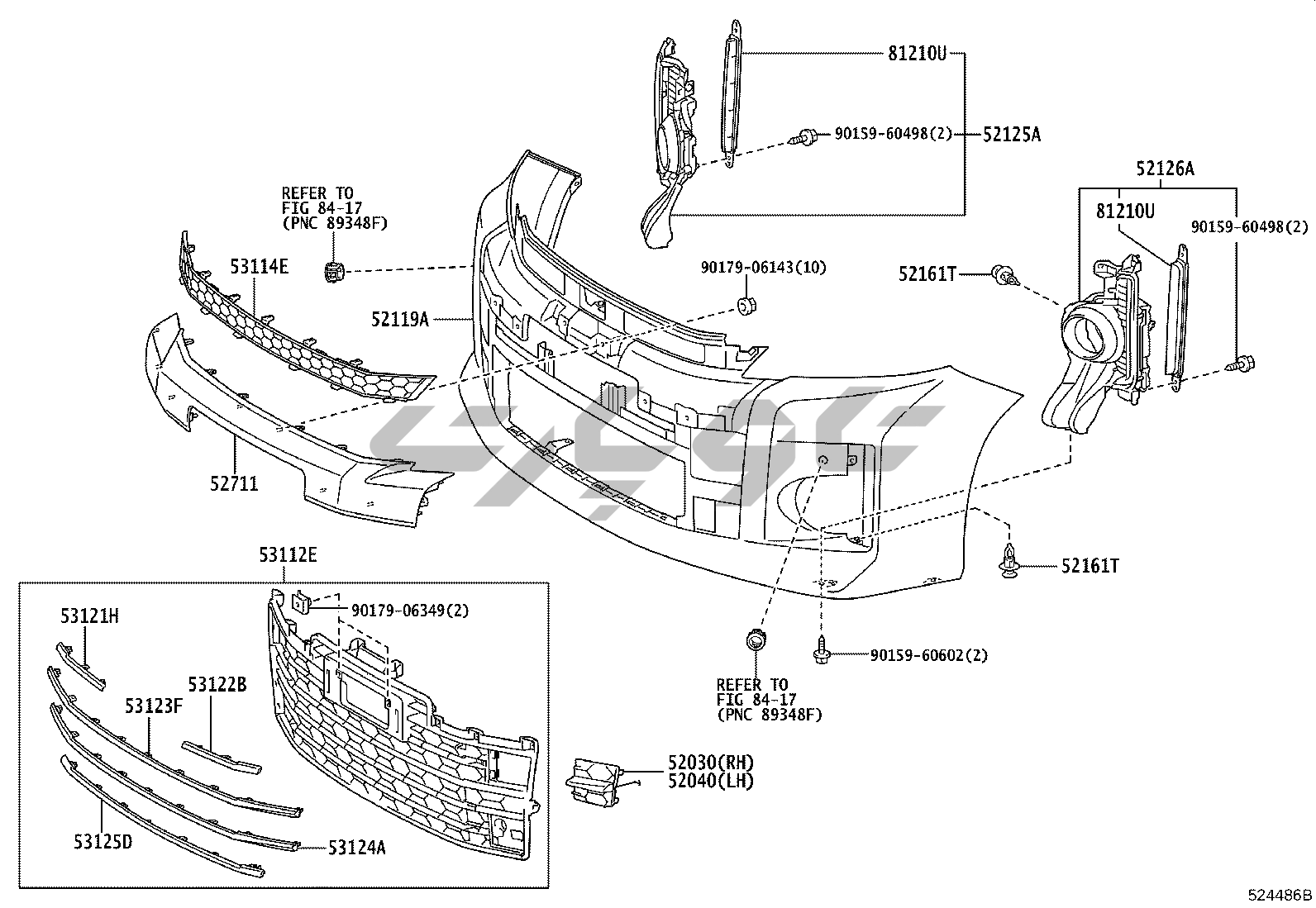 81210U

90159-60498(2)

52125A

52126A

81210U

90159-60498(2)

REFER TO
FIG 84-17
(PNC 89348F)

53114E

90179-06143(10)

52161T

52119A

52711

52161T

53112E

90179-06349(2)

53121H

53122B

53123F

90159-60602(2)

REFER TO
FIG 84-17
(PNC 89348F)

52030(RH)
52040(LH)

53125D

53124A

524486B