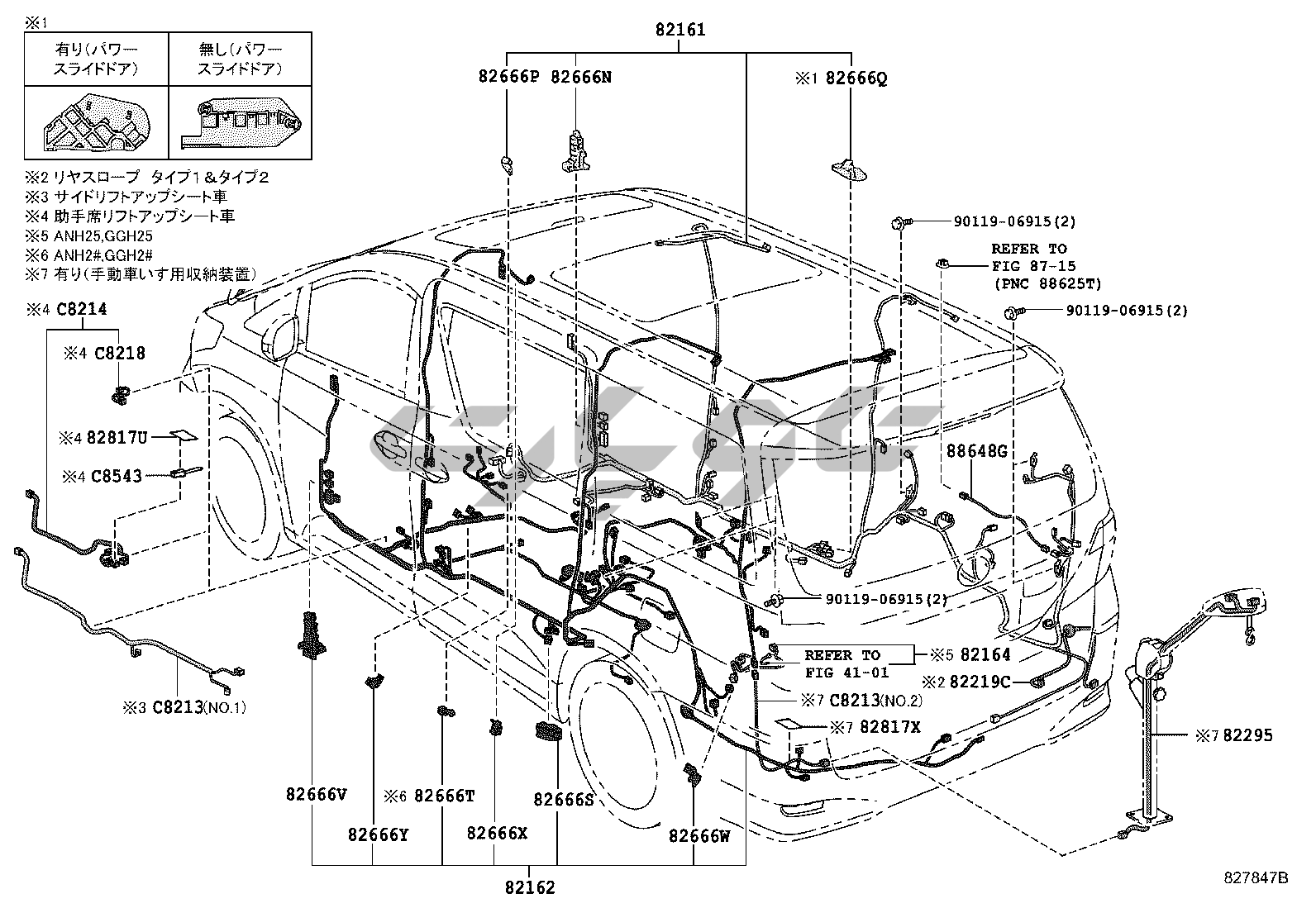 ※1

| 有り(パワースライドドア) | 無し(パワースライドドア) |
|---|---|
| | |

※2 リヤスロープ タイプ1＆タイプ2
※3 サイドリフトアップシート車
※4 助手席リフトアップシート車
※5 ANH25,GGH25
※6 ANH2#,GGH2#
※7 有り(手動車いす用収納装置)

82161
82666P 82666N
※1 82666Q
90119-06915(2)
REFER TO FIG 87-15 (PNC 88625T)
90119-06915(2)
※4 C8214
※4 C8218
※4 82817U
※4 C8543
88648G
90119-06915(2)
REFER TO FIG 41-01
※5 82164
※2 82219C
※7 C8213(NO.2)
※7 82817X
※7 82295
※3 C8213(NO.1)
82666V
※6 82666T
82666S
82666Y
82666X
82666W
82162
827847B