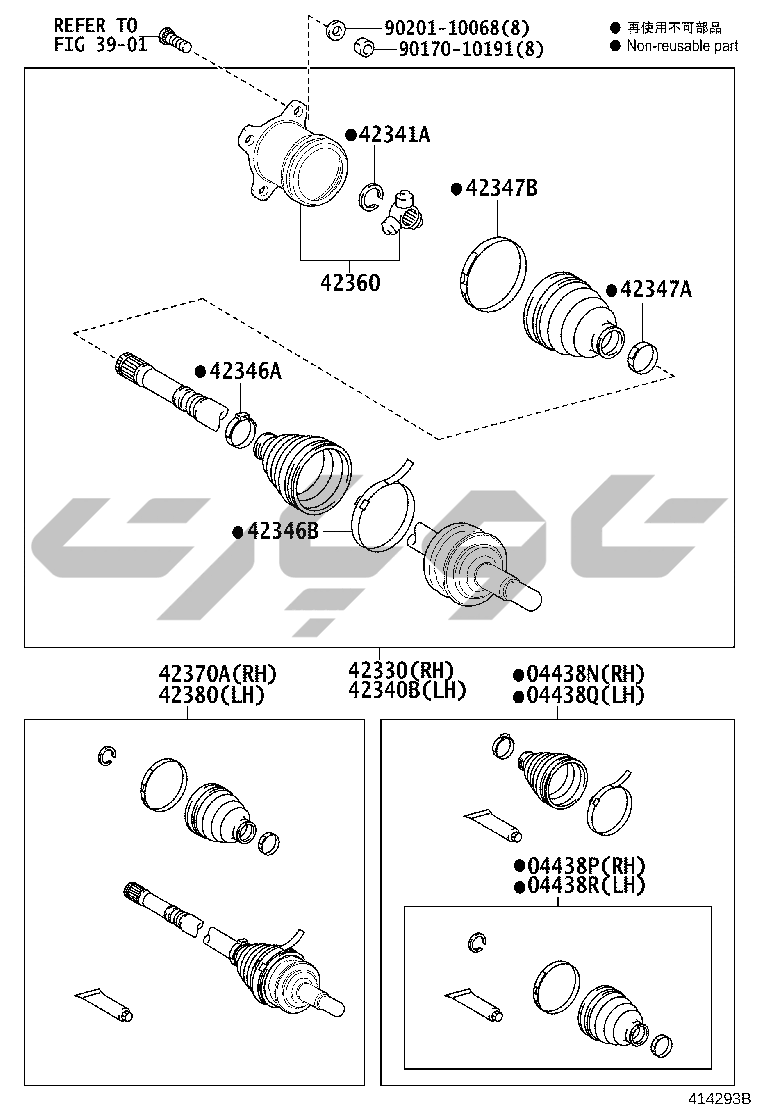 REFER TO FIG 39-01

90201-10068(8)
90170-10191(8)

● 再使用不可部品
● Non-reusable part

●42341A
●42347B
42360
●42347A
●42346A
●42346B

42370A(RH)
42380(LH)

42330(RH)
42340B(LH)

●04438N(RH)
●04438Q(LH)

●04438P(RH)
●04438R(LH)

414293B