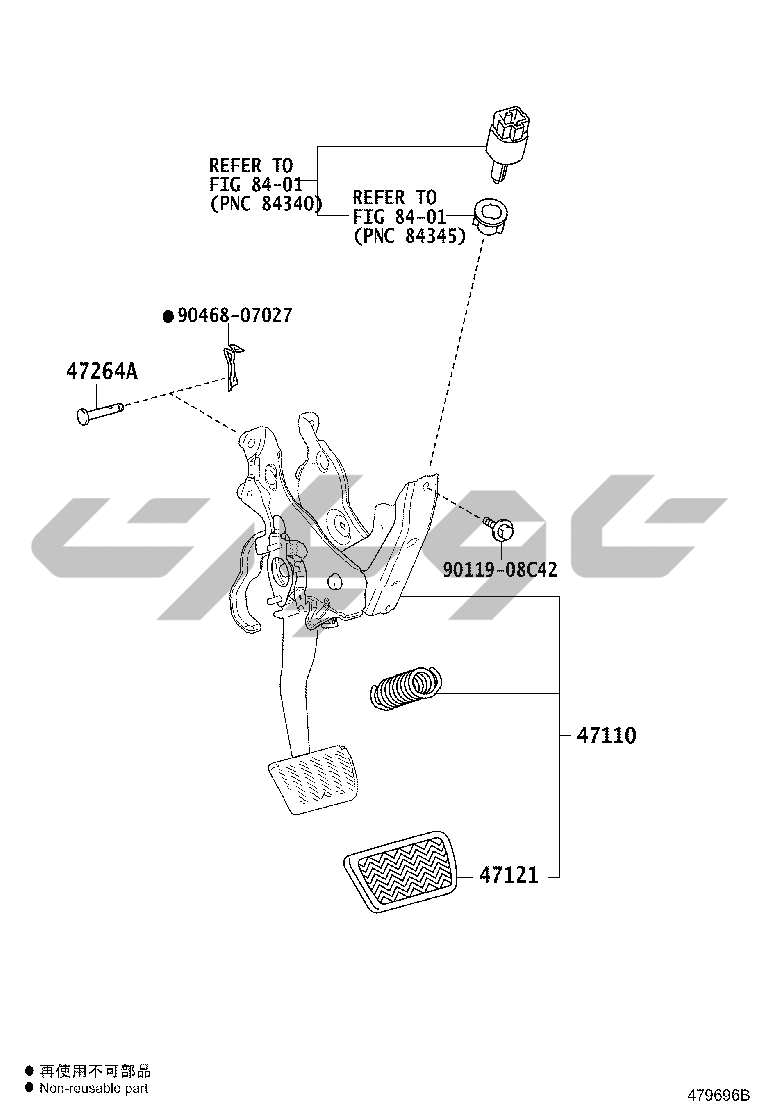 REFER TO
FIG 84-01
(PNC 84340)

REFER TO
FIG 84-01
(PNC 84345)

● 90468-07027

47264A

90119-08C42

47110

47121

● 再使用不可部品
● Non-reusable part

479696B