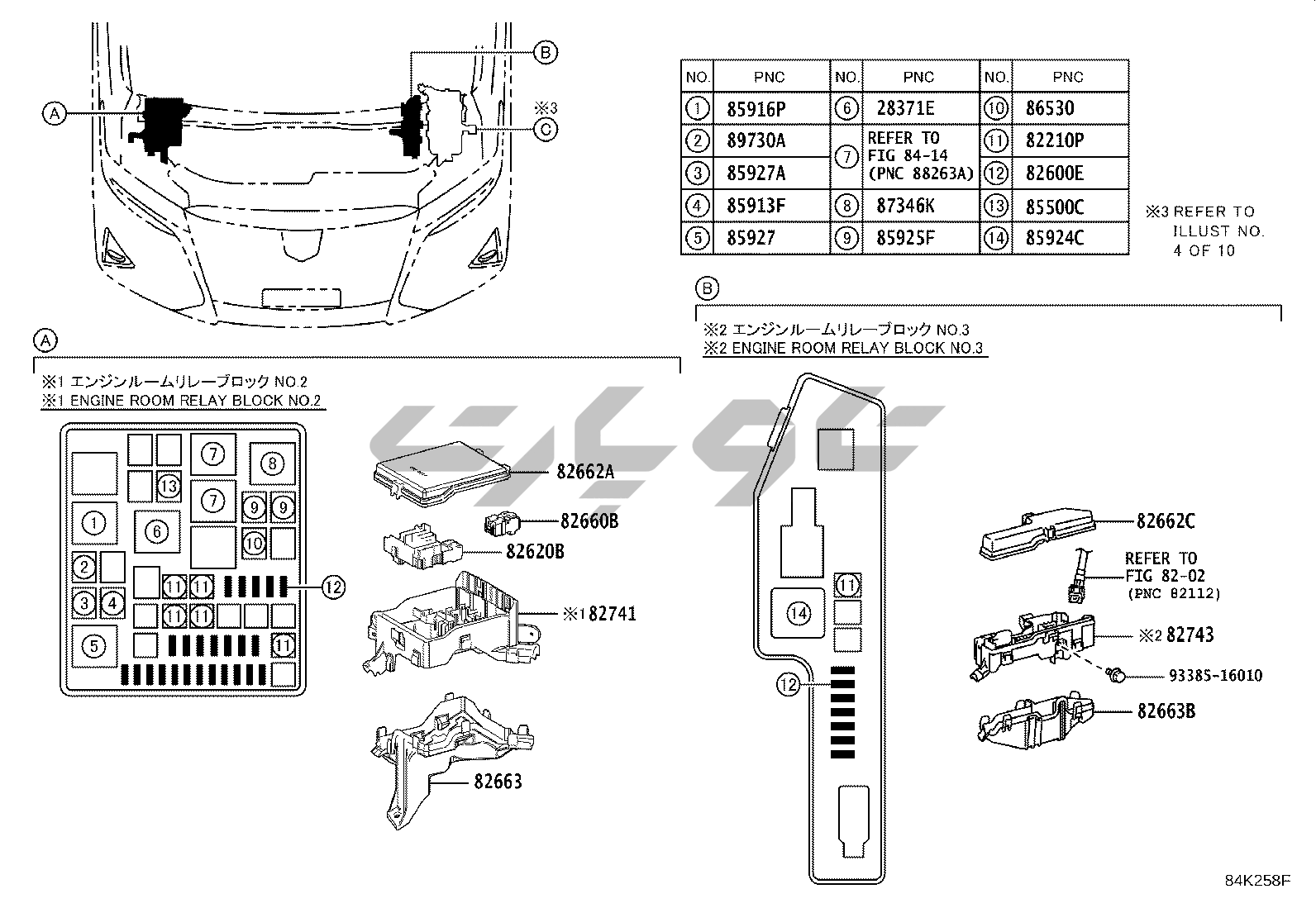 A

B

※3
C

| NO. | PNC | NO. | PNC | NO. | PNC |
|---|---|---|---|---|---|
| 1 | 85916P | 6 | 28371E | 10 | 86530 |
| 2 | 89730A | 7 | REFER TO FIG 84-14 (PNC 88263A) | 11 | 82210P |
| 3 | 85927A | | | 12 | 82600E |
| 4 | 85913F | 8 | 87346K | 13 | 85500C |
| 5 | 85927 | 9 | 85925F | 14 | 85924C |

※3 REFER TO ILLUST NO. 4 OF 10

A
※1 エンジンルームリレーブロック NO.2
※1 ENGINE ROOM RELAY BLOCK NO.2

7 8 13 7 9 9 1 6 10 2 11 11 12 3 4 11 11 5 11

82662A
82660B
82620B
※1 82741
82663

B
※2 エンジンルームリレーブロック NO.3
※2 ENGINE ROOM RELAY BLOCK NO.3

11
14
12

82662C
REFER TO FIG 82-02 (PNC 82112)
※2 82743
93385-16010
82663B

84K258F