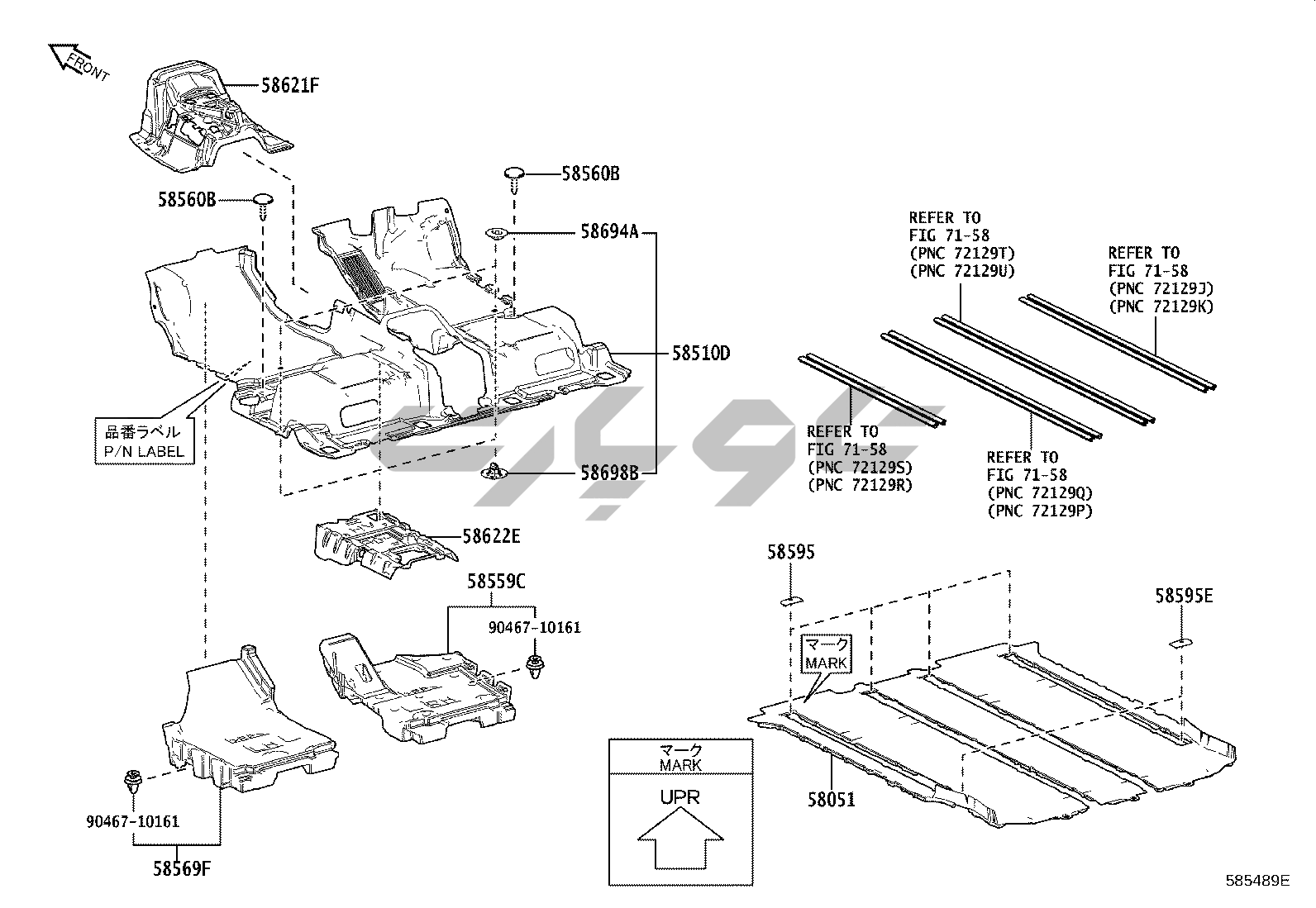 FRONT

58621F

58560B

58560B

58694A

58510D

品番ラベル
P/N LABEL

58698B

58622E

58559C

90467-10161

90467-10161

58569F

REFER TO
FIG 71-58
(PNC 72129T)
(PNC 72129U)

REFER TO
FIG 71-58
(PNC 72129J)
(PNC 72129K)

REFER TO
FIG 71-58
(PNC 72129S)
(PNC 72129R)

REFER TO
FIG 71-58
(PNC 72129Q)
(PNC 72129P)

58595

58595E

マーク
MARK

マーク
MARK

UPR

58051

585489E