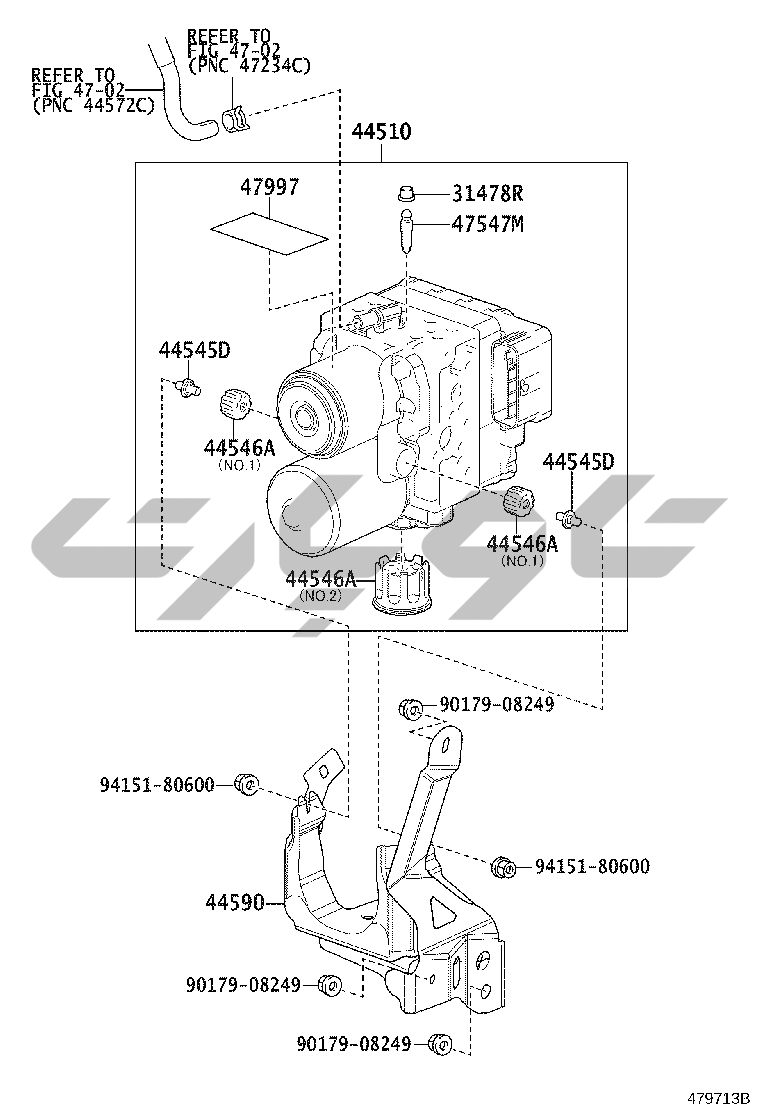 REFER TO
FIG 47-02
(PNC 47234C)

REFER TO
FIG 47-02
(PNC 44572C)

44510

47997

31478R

47547M

44545D

44546A
(NO.1)

44545D

44546A
(NO.1)

44546A
(NO.2)

90179-08249

94151-80600

94151-80600

44590

90179-08249

90179-08249

479713B