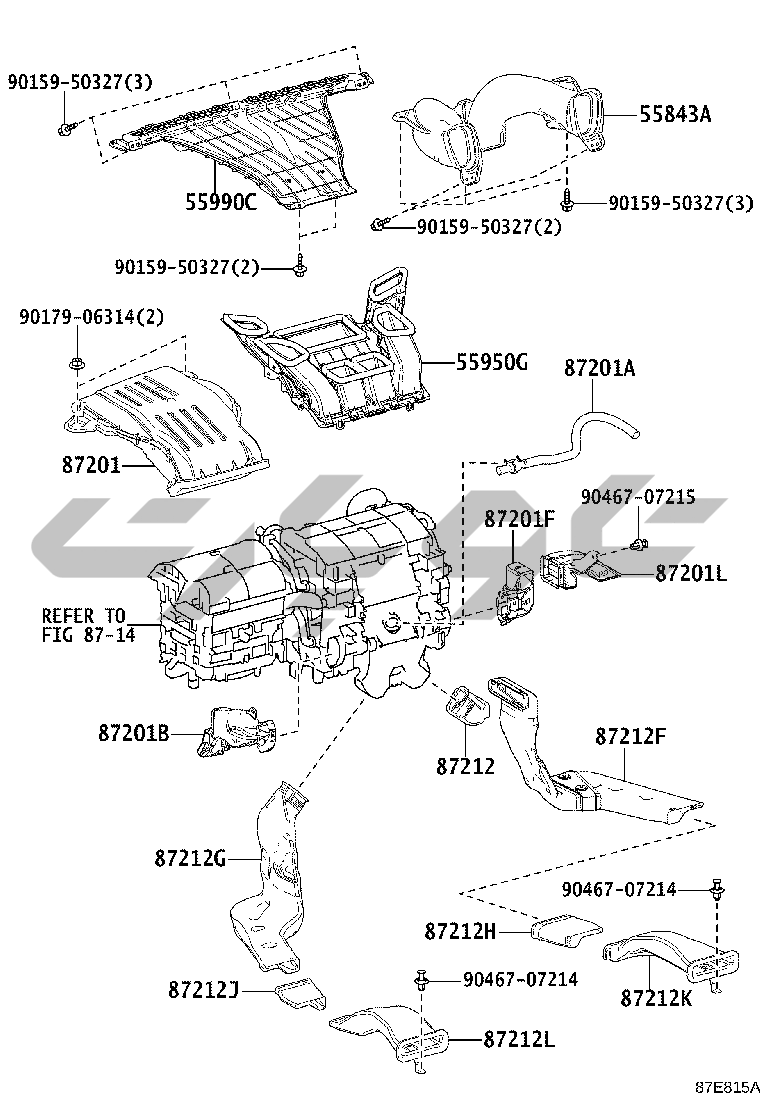 90159-50327(3)

55843A

55990C

90159-50327(3)

90159-50327(2)

90159-50327(2)

90179-06314(2)

55950G

87201A

87201

90467-07215

87201F

87201L

REFER TO
FIG 87-14

87201B

87212

87212F

87212G

90467-07214

87212H

87212J

90467-07214

87212K

87212L

87E815A