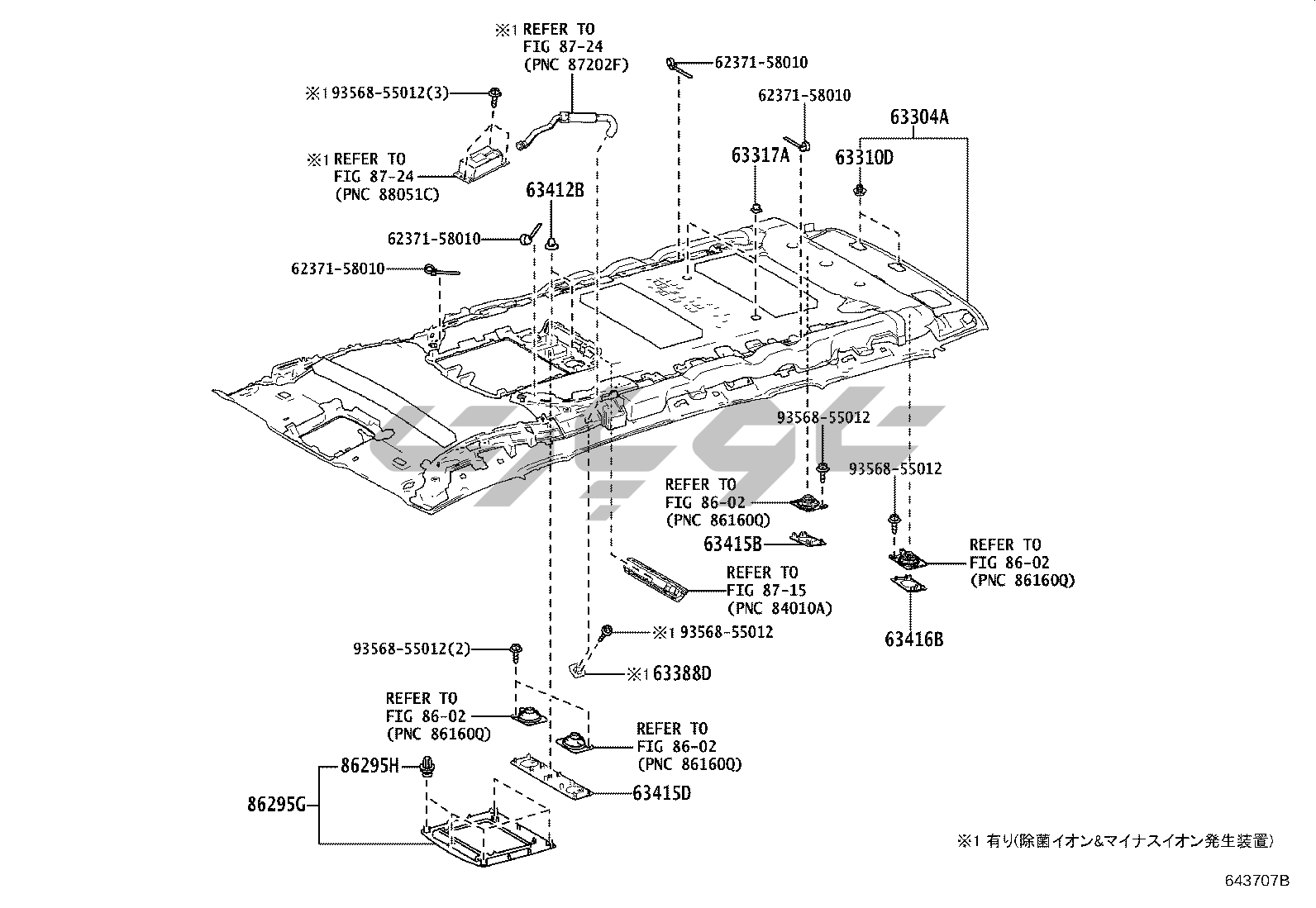 ※1 REFER TO
FIG 87-24
(PNC 87202F)

62371-58010

※1 93568-55012(3)

62371-58010

63304A

※1 REFER TO
FIG 87-24
(PNC 88051C)

63317A

63310D

63412B

62371-58010

62371-58010

93568-55012

93568-55012

REFER TO
FIG 86-02
(PNC 86160Q)

63415B

REFER TO
FIG 86-02
(PNC 86160Q)

REFER TO
FIG 87-15
(PNC 84010A)

63416B

※1 93568-55012

93568-55012(2)

※1 63388D

REFER TO
FIG 86-02
(PNC 86160Q)

REFER TO
FIG 86-02
(PNC 86160Q)

86295H

86295G

63415D

※1 有り(除菌イオン&マイナスイオン発生装置)

643707B