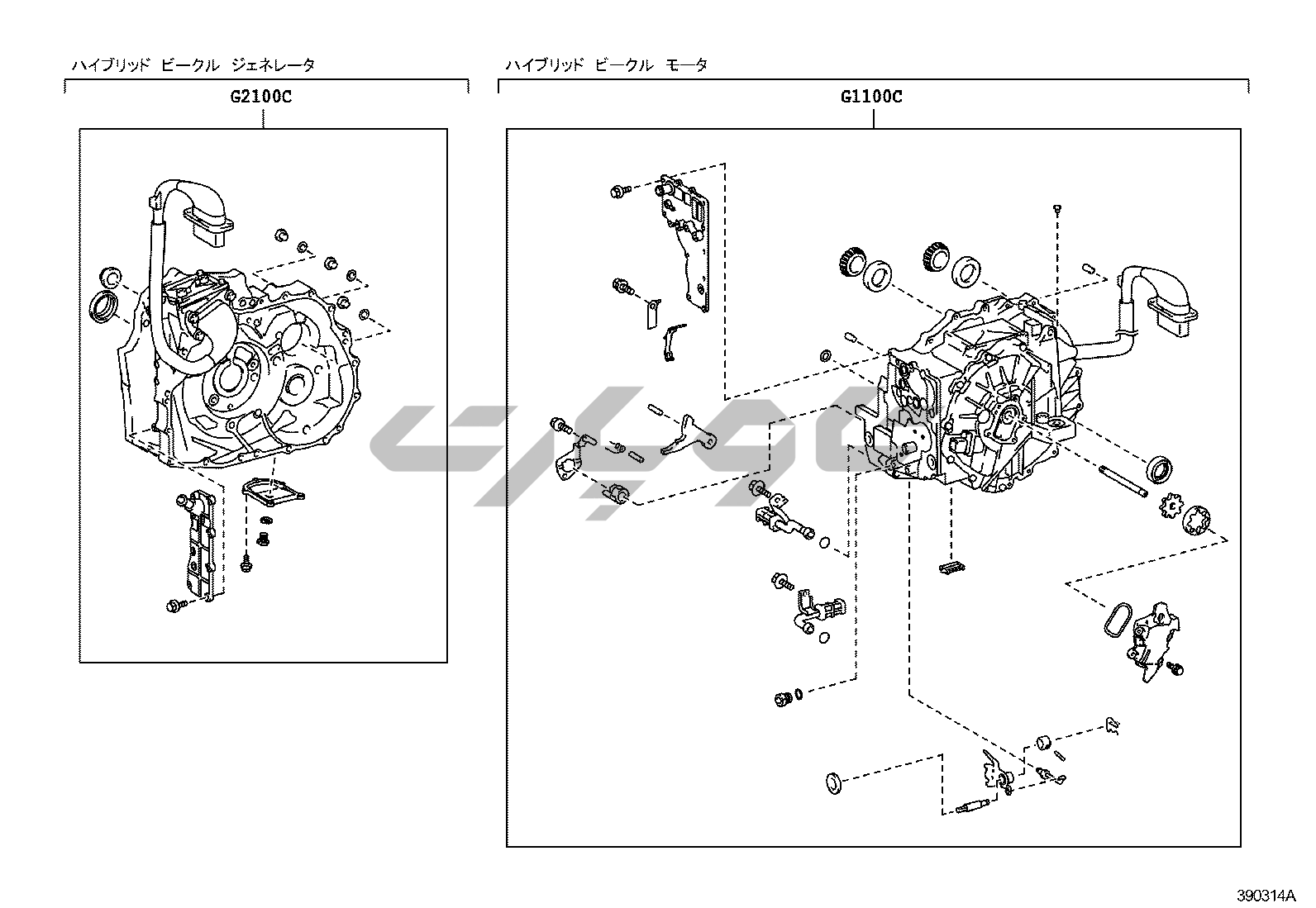 ハイブリッド ビークル ジェネレータ

G2100C

ハイブリッド ビークル モータ

G1100C

390314A