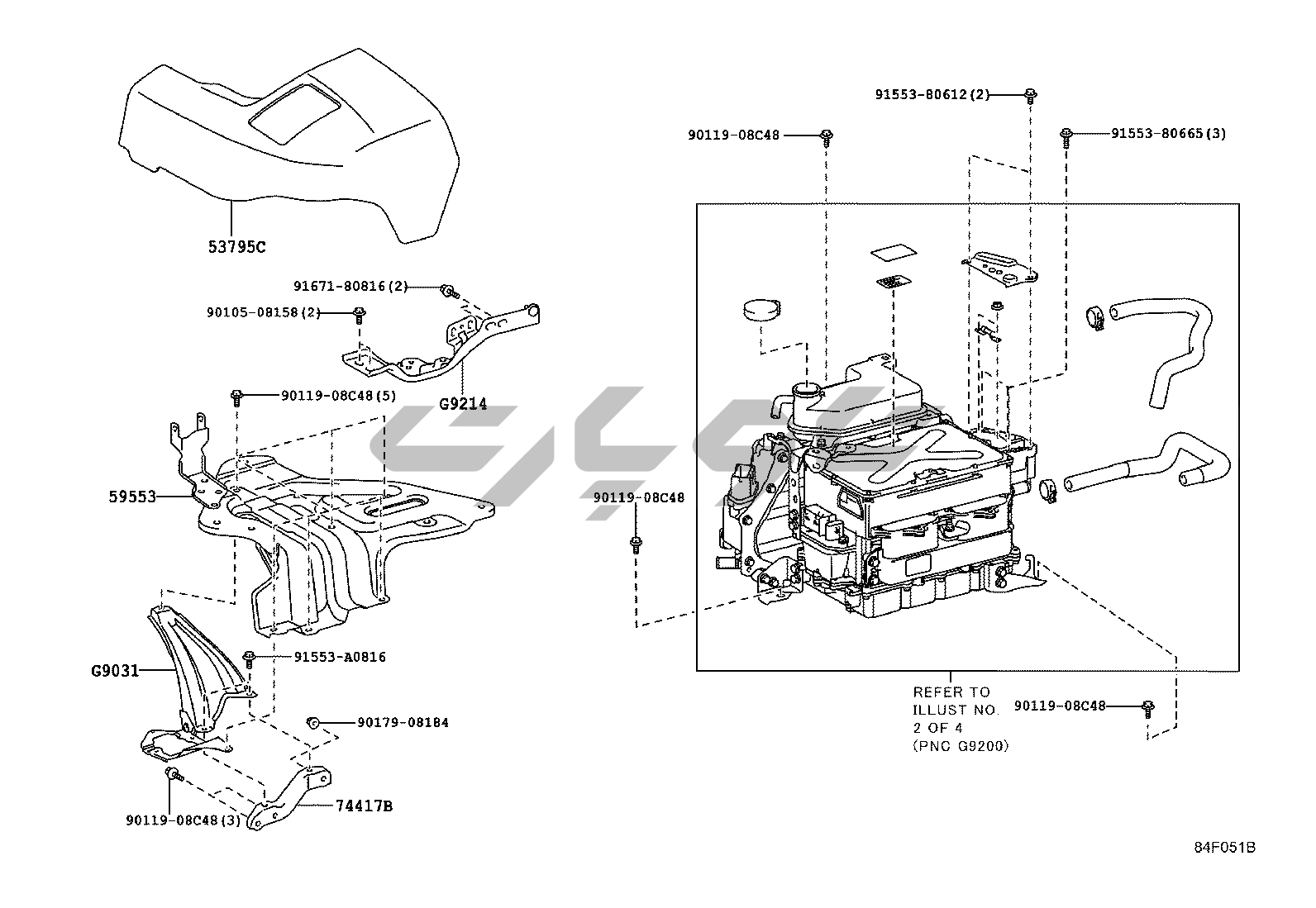 53795C

91671-80816(2)

90105-08158(2)

G9214

90119-08C48(5)

59553

G9031

91553-A0816

90179-08184

90119-08C48(3)

74417B

91553-80612(2)

90119-08C48

91553-80665(3)

90119-08C48

REFER TO
ILLUST NO.
2 OF 4
(PNC G9200)

90119-08C48

84F051B