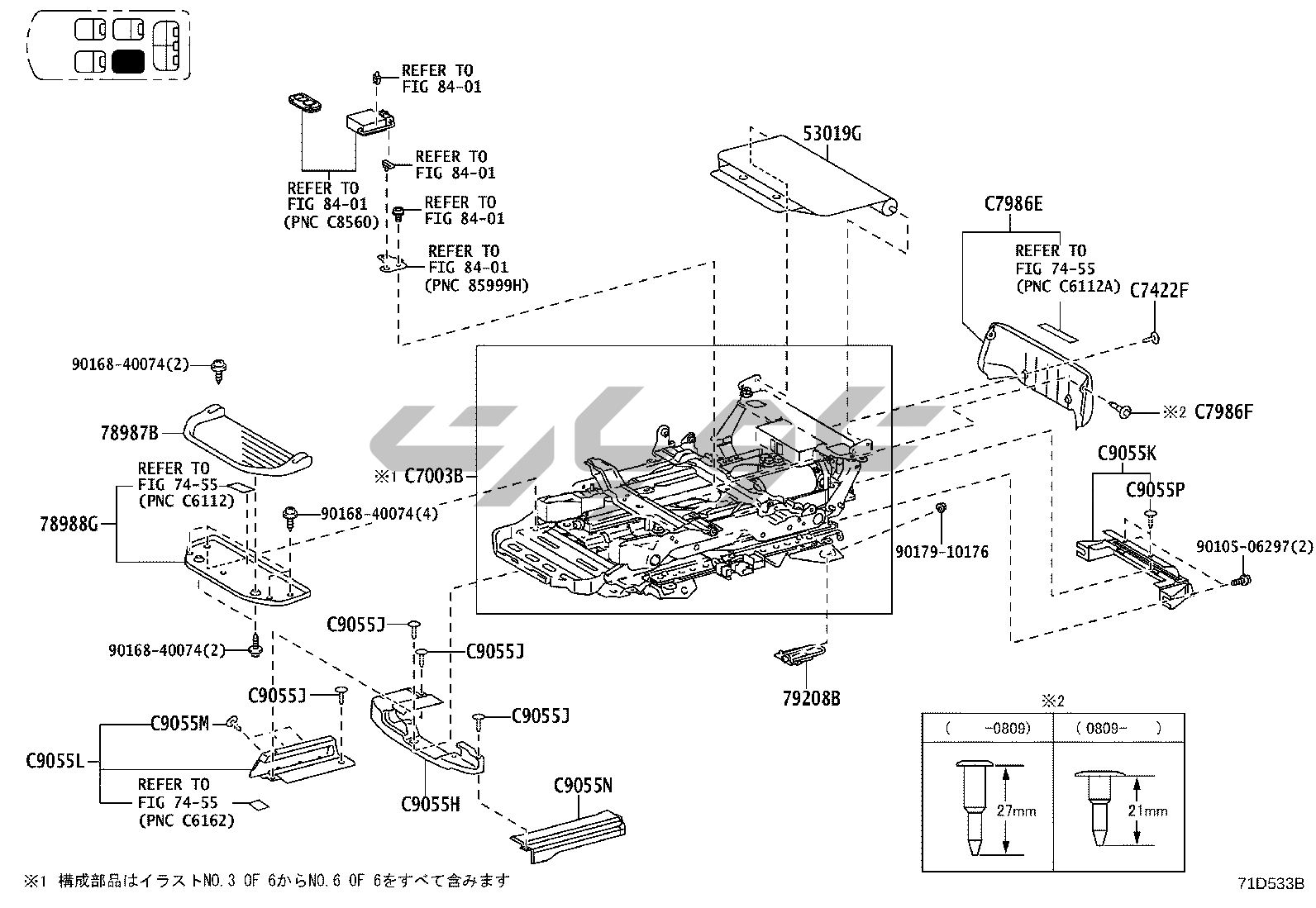 REFER TO
FIG 84-01

REFER TO
FIG 84-01

REFER TO
FIG 84-01
(PNC C8560)

REFER TO
FIG 84-01

REFER TO
FIG 84-01
(PNC 85999H)

53019G

C7986E

REFER TO
FIG 74-55
(PNC C6112A)

C7422F

※2 C7986F

90168-40074(2)

78987B

REFER TO
FIG 74-55
(PNC C6112)

78988G

90168-40074(4)

※1 C7003B

C9055K

C9055P

90179-10176

90105-06297(2)

90168-40074(2)

C9055J

C9055J

C9055J

C9055J

C9055M

C9055L

REFER TO
FIG 74-55
(PNC C6162)

C9055H

C9055N

79208B

※2

| ( -0809) | ( 0809- ) |
|---|---|
| 27mm | 21mm |

※1 構成部品はイラストNO.3 OF 6からNO.6 OF 6をすべて含みます

71D533B