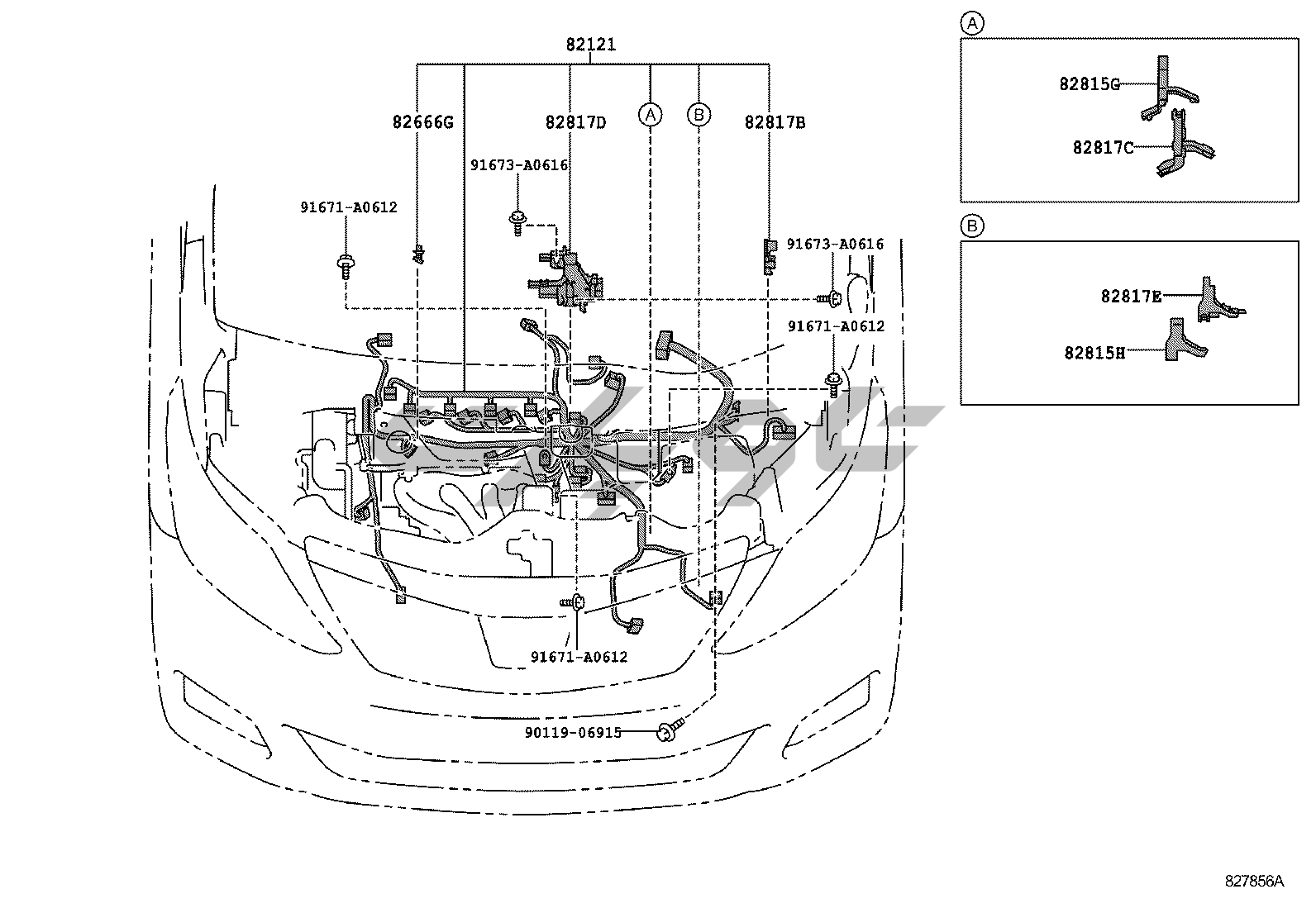 82121

82666G

82817D

A

B

82817B

91673-A0616

91671-A0612

91673-A0616

91671-A0612

91671-A0612

90119-06915

A

82815G

82817C

B

82817E

82815H

827856A