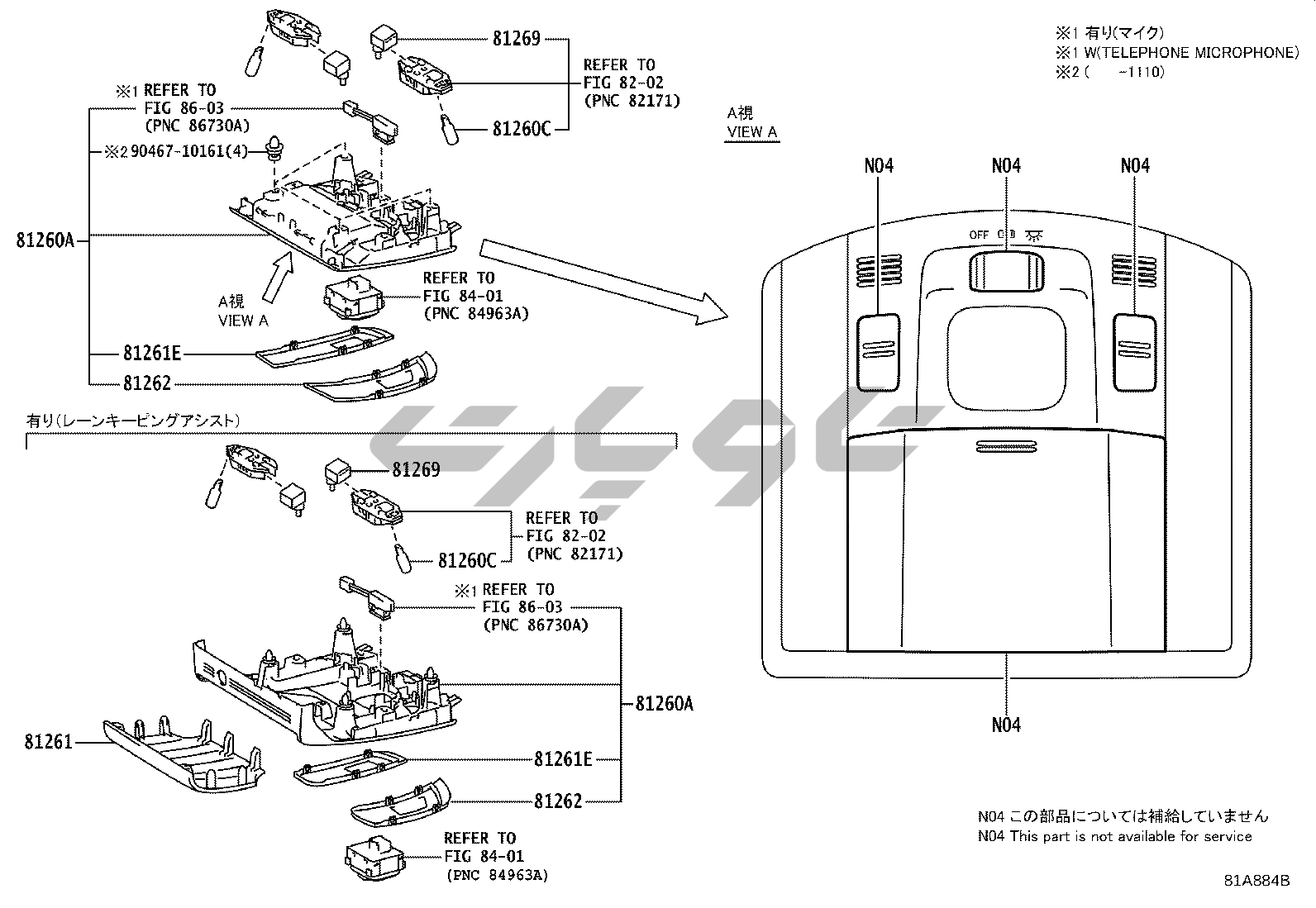 ※1 有り(マイク)
※1 W(TELEPHONE MICROPHONE)
※2 (　　-1110)

81269
REFER TO
FIG 82-02
(PNC 82171)
81260C

※1 REFER TO
FIG 86-03
(PNC 86730A)
※2 90467-10161(4)

81260A

A視
VIEW A

REFER TO
FIG 84-01
(PNC 84963A)

81261E
81262

A視
VIEW A

N04
N04
N04
OFF
N04

有り(レーンキーピングアシスト)

81269
REFER TO
FIG 82-02
(PNC 82171)
81260C

※1 REFER TO
FIG 86-03
(PNC 86730A)

81260A
81261
81261E
81262

REFER TO
FIG 84-01
(PNC 84963A)

N04 この部品については補給していません
N04 This part is not available for service

81A884B