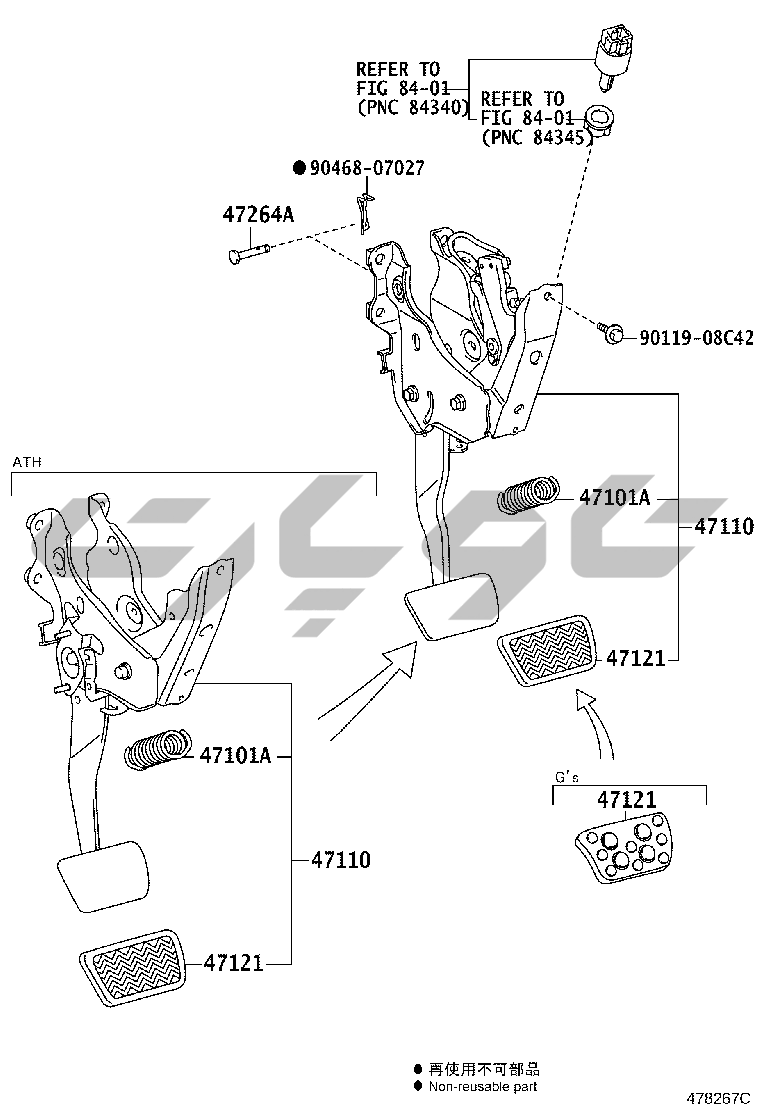 REFER TO FIG 84-01 (PNC 84340)

REFER TO FIG 84-01 (PNC 84345)

● 90468-07027

47264A

90119-08C42

ATH

47101A

47110

47121

47101A

47110

47121

G's

47121

● 再使用不可部品
● Non-reusable part

478267C