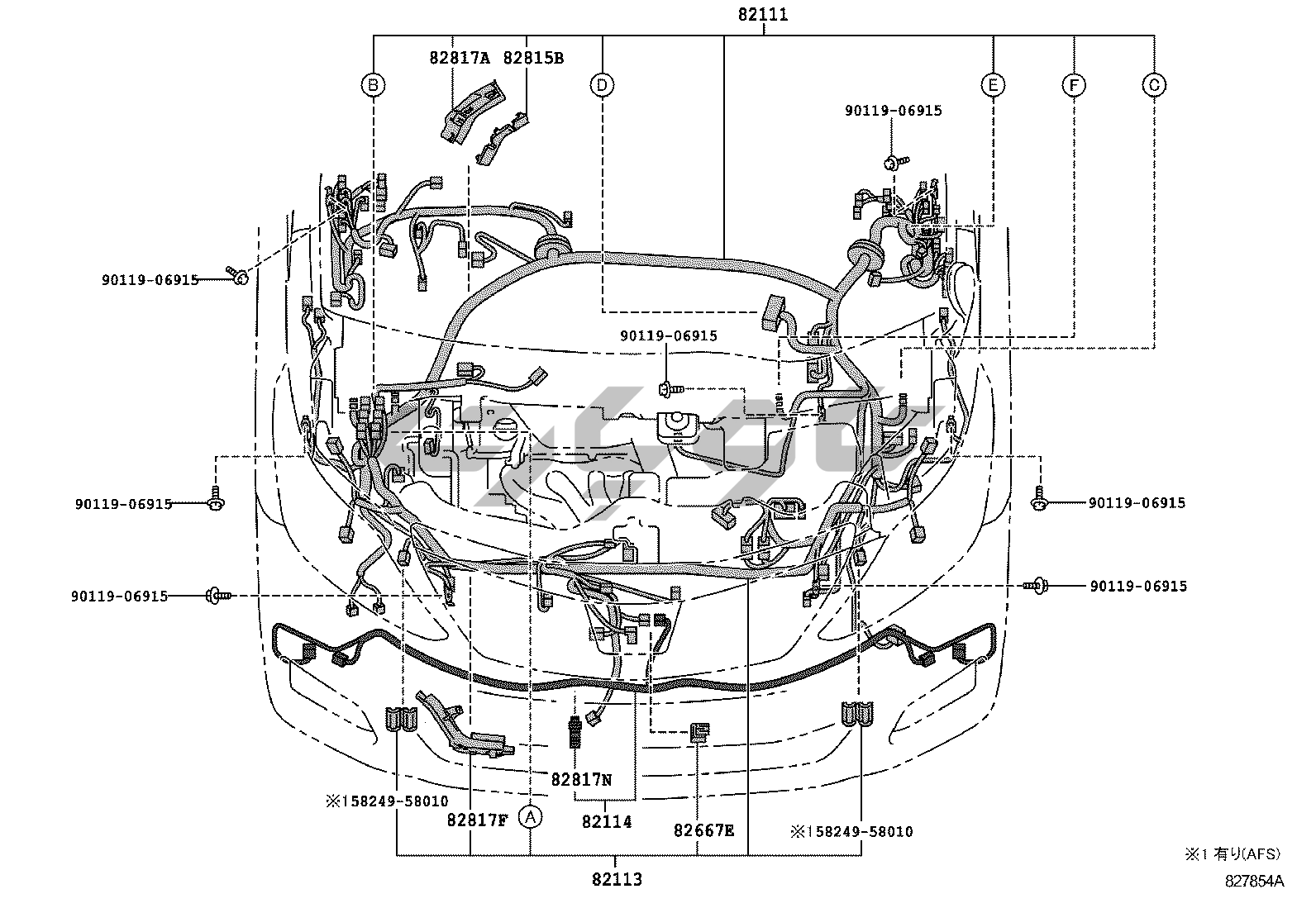 82111

82817A 82815B

B D E F C

90119-06915

90119-06915

90119-06915

90119-06915

90119-06915

90119-06915

90119-06915

82817N

※158249-58010

82817F A 82114 82667E ※158249-58010

82113

※1 有り(AFS)

827854A