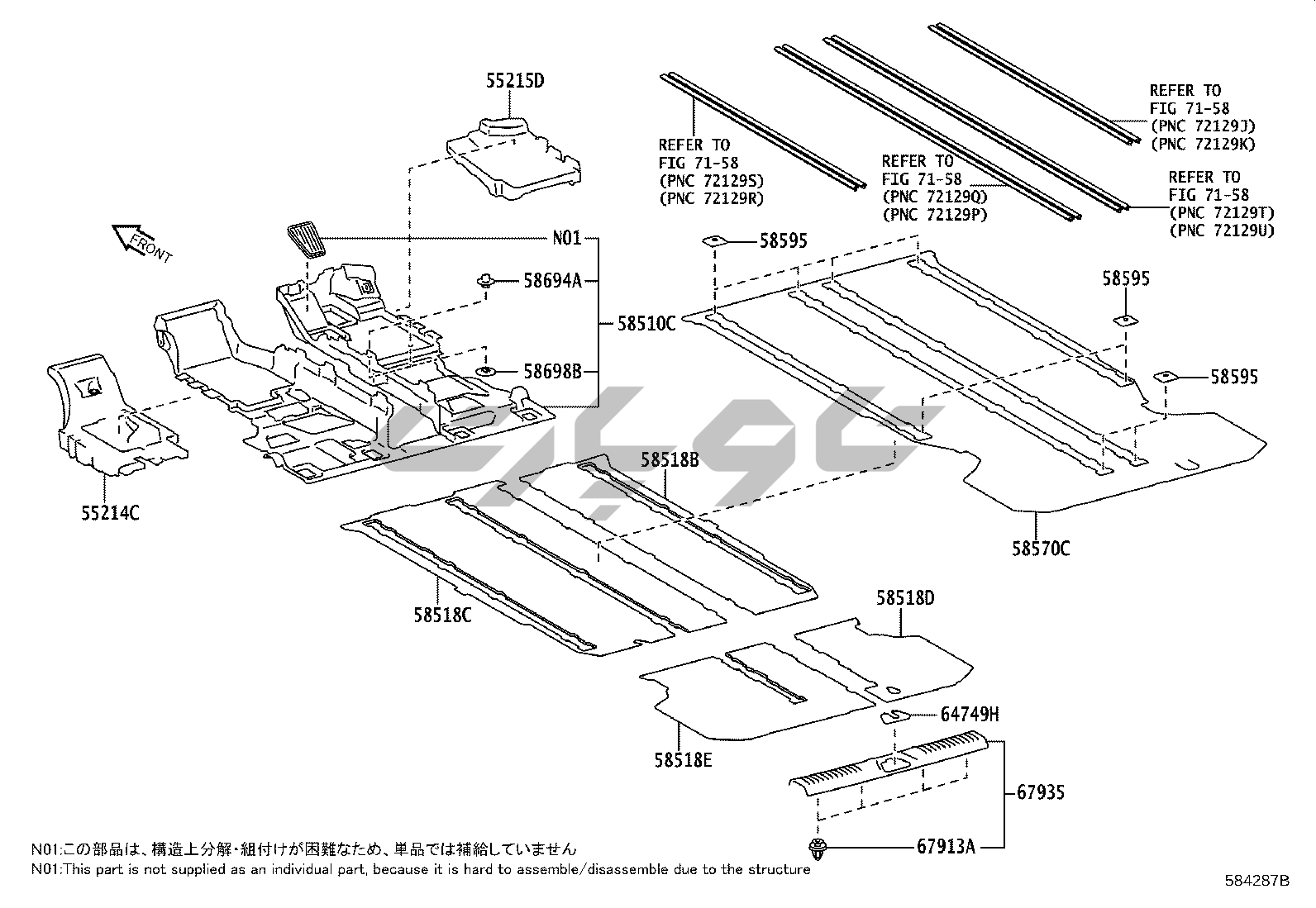 55215D

REFER TO
FIG 71-58
(PNC 72129S)
(PNC 72129R)

REFER TO
FIG 71-58
(PNC 72129Q)
(PNC 72129P)

REFER TO
FIG 71-58
(PNC 72129J)
(PNC 72129K)

REFER TO
FIG 71-58
(PNC 72129T)
(PNC 72129U)

FRONT

N01

58694A

58510C

58698B

58595

58595

58595

55214C

58518B

58570C

58518C

58518D

64749H

58518E

67935

67913A

N01:この部品は、構造上分解・組付けが困難なため、単品では補給していません
N01:This part is not supplied as an individual part, because it is hard to assemble/disassemble due to the structure

584287B